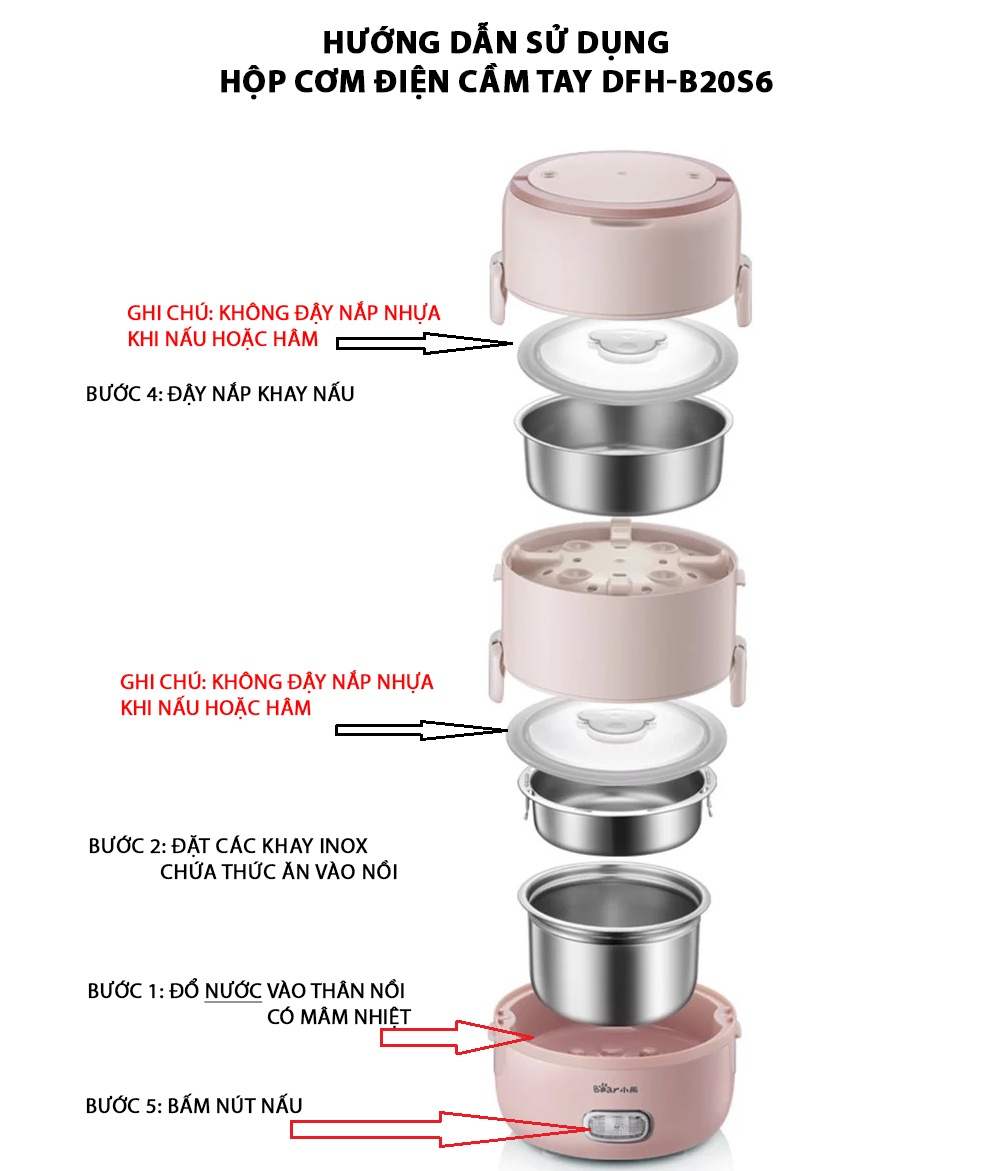 HƯỚNG DẪN SỬ DỤNG
HỘP CƠM ĐIỆN CẦM TAY DFH-B20S6

GHI CHÚ: KHÔNG ĐẬY NẮP NHỰA KHI NẤU HOẶC HẦM

BƯỚC 4: ĐẬY NẮP KHAY NẤU

GHI CHÚ: KHÔNG ĐẬY NẮP NHỰA KHI NẤU HOẶC HẦM

BƯỚC 2: ĐẶT CÁC KHAY INOX CHỨA THỨC ĂN VÀO NỒI

BƯỚC 1: ĐỔ NƯỚC VÀO THÂN NỒI CÓ MÂM NHIỆT

Bear 小熊

BƯỚC 5: BẤM NÚT NẤU