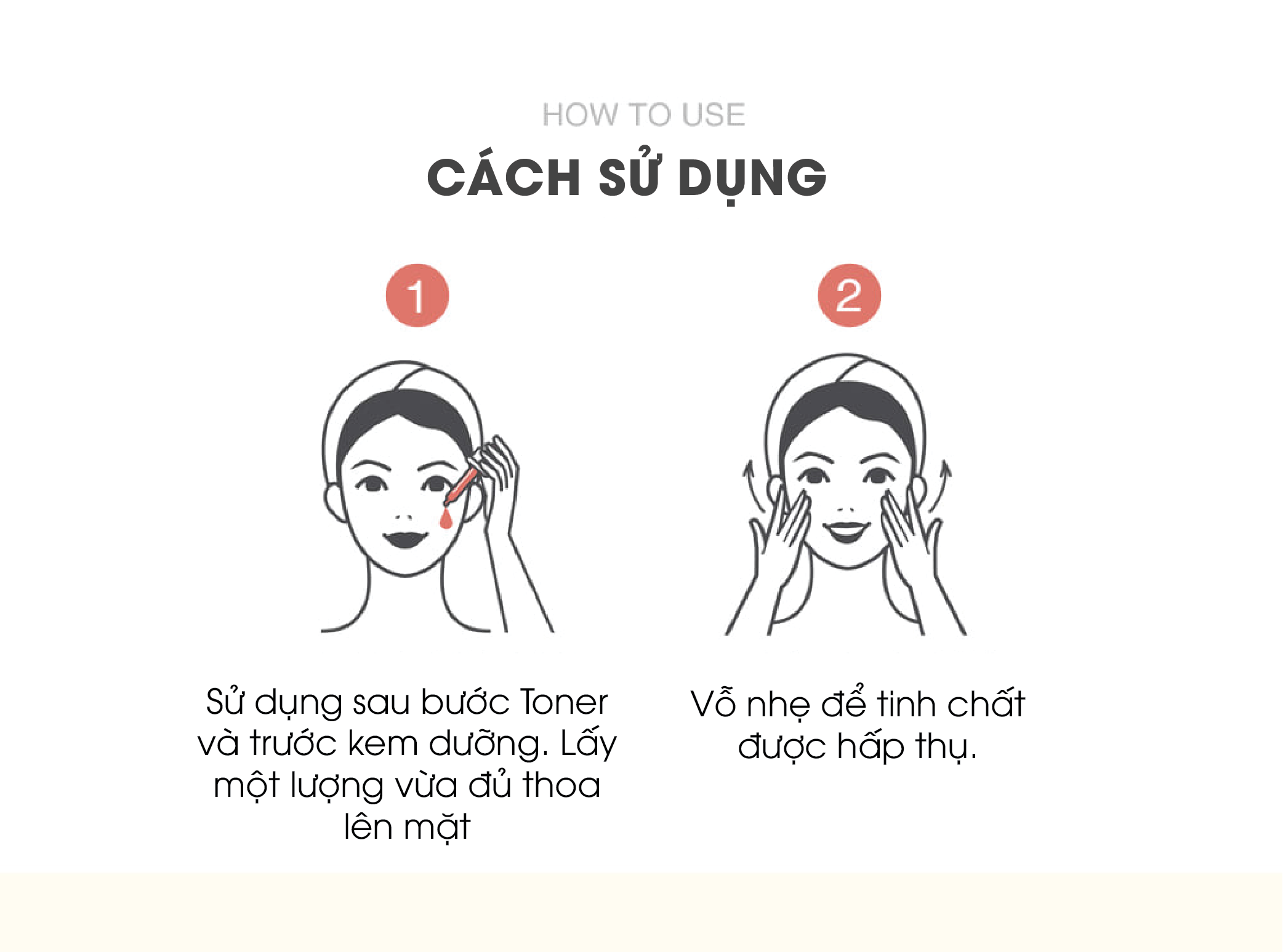 HOW TO USE

CÁCH SỬ DỤNG

1

Sử dụng sau bước Toner và trước kem dưỡng. Lấy một lượng vừa đủ thoa lên mặt

2

Vỗ nhẹ để tinh chất được hấp thụ.