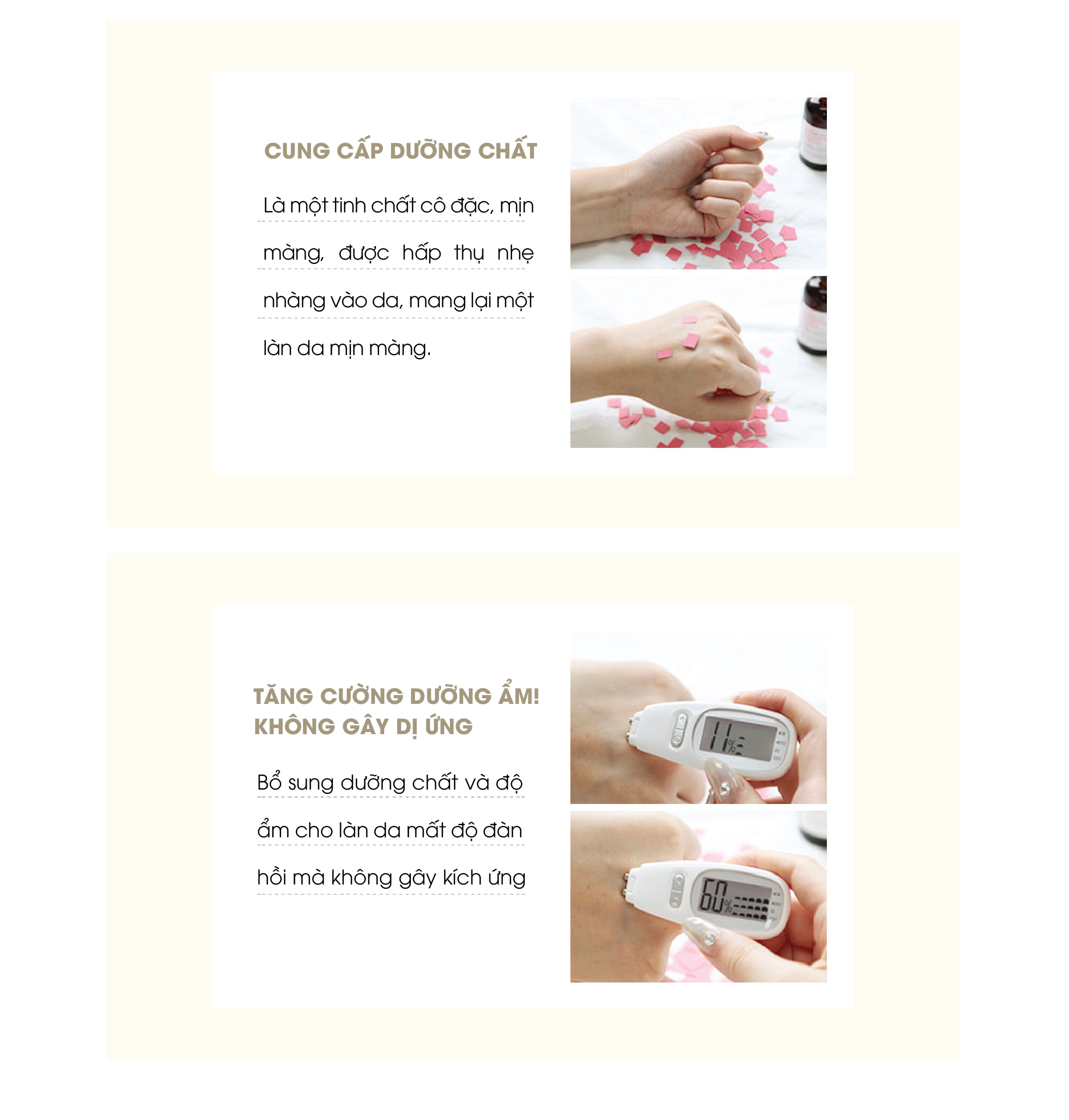 CUNG CẤP DƯỠNG CHẤT

Là một tinh chất cô đặc, mịn màng, được hấp thụ nhẹ nhàng vào da, mang lại một làn da mịn màng.

TĂNG CƯỜNG DƯỠNG ẨM! KHÔNG GÂY DỊ ỨNG

Bổ sung dưỡng chất và độ ẩm cho làn da mất độ đàn hồi mà không gây kích ứng

11%

60%