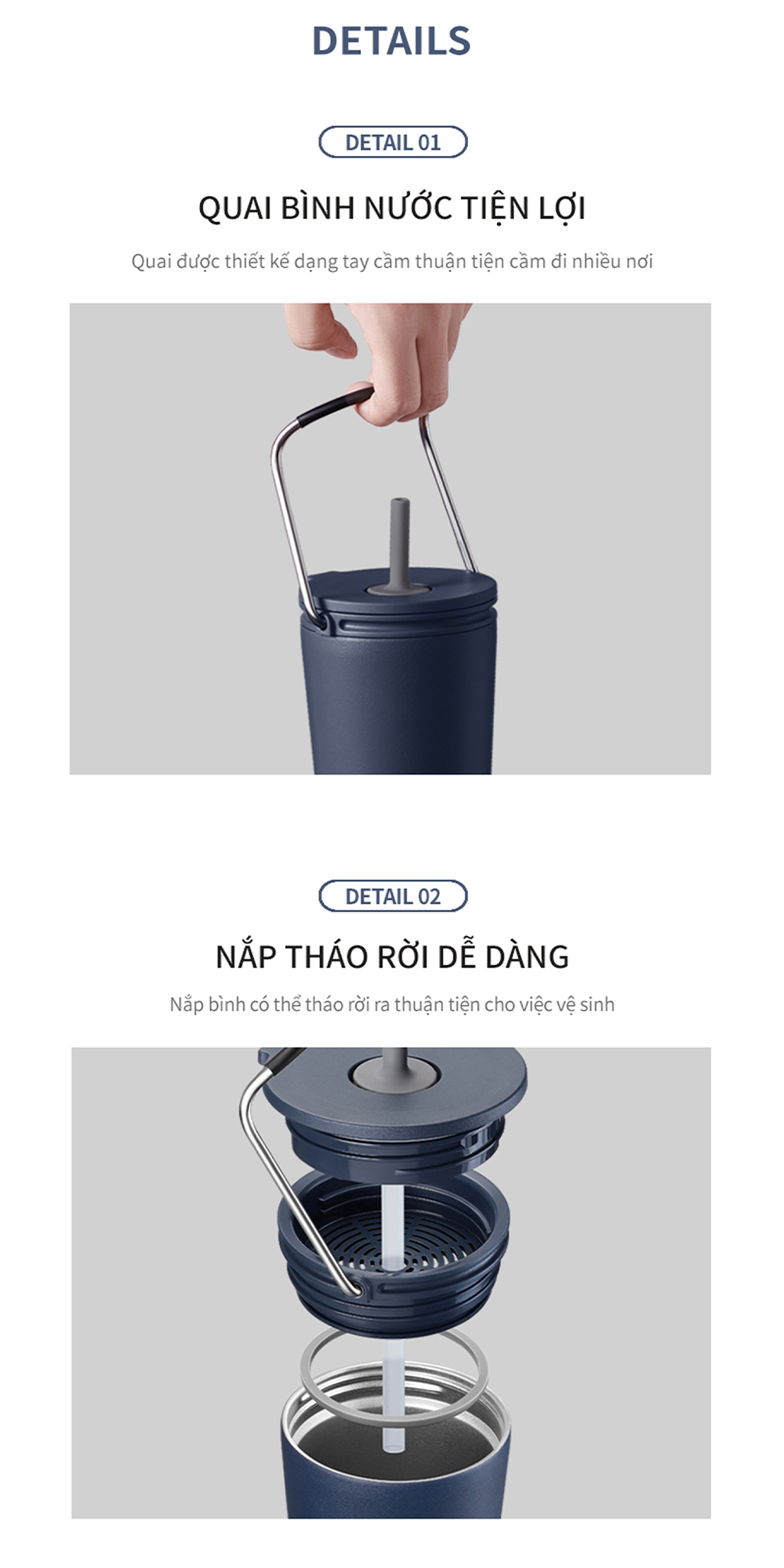 DETAILS

DETAIL 01

QUAI BÌNH NƯỚC TIỆN LỢI

Quai được thiết kế dạng tay cầm thuận tiện cầm đi nhiều nơi

DETAIL 02

NẮP THÁO RỜI DỄ DÀNG

Nắp bình có thể tháo rời ra thuận tiện cho việc vệ sinh