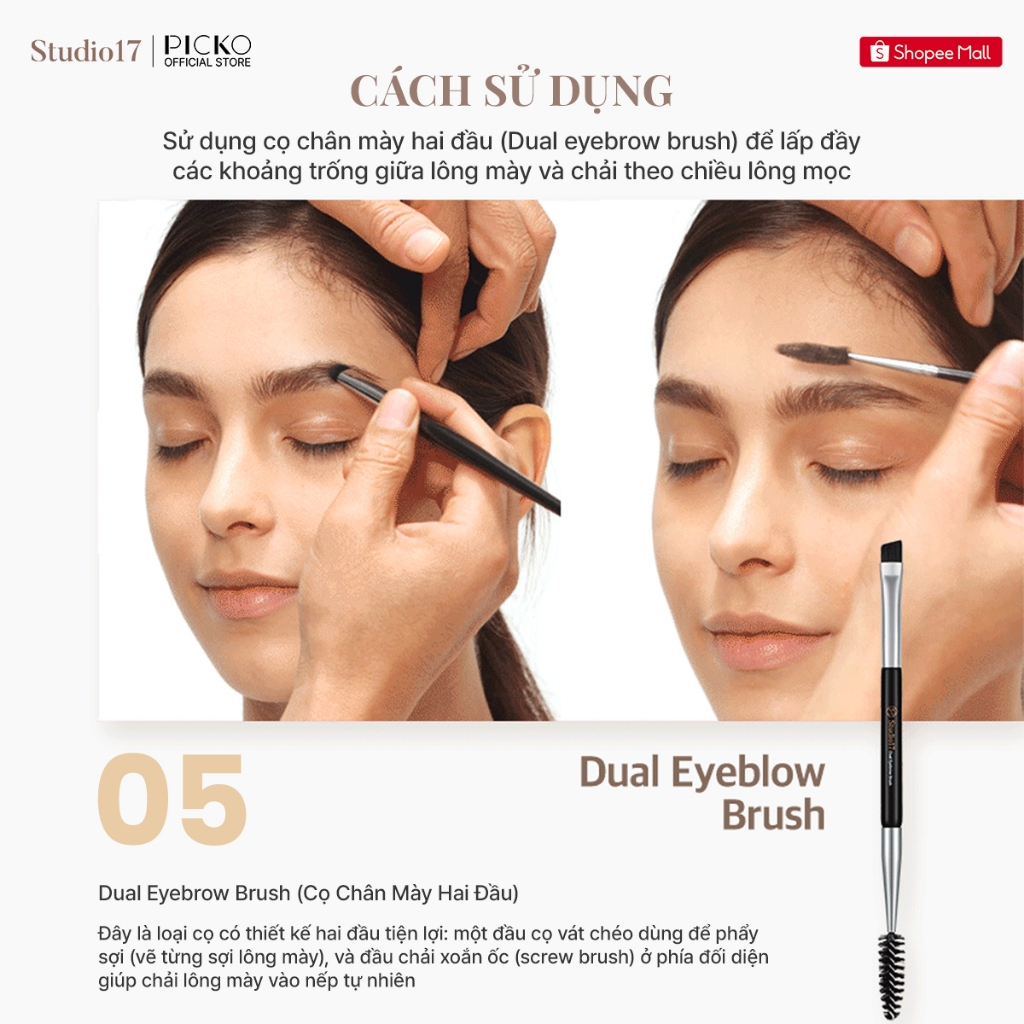 Studio17 | PICKO OFFICIAL STORE

Shopee Mall

CÁCH SỬ DỤNG

Sử dụng cọ chân mày hai đầu (Dual eyebrow brush) để lấp đầy các khoảng trống giữa lông mày và chải theo chiều lông mọc

05

Dual Eyeblow Brush

Dual Eyebrow Brush (Cọ Chân Mày Hai Đầu)

Đây là loại cọ có thiết kế hai đầu tiện lợi: một đầu cọ vát chéo dùng để phẩy sợi (vẽ từng sợi lông mày), và đầu chải xoắn ốc (screw brush) ở phía đối diện giúp chải lông mày vào nếp tự nhiên