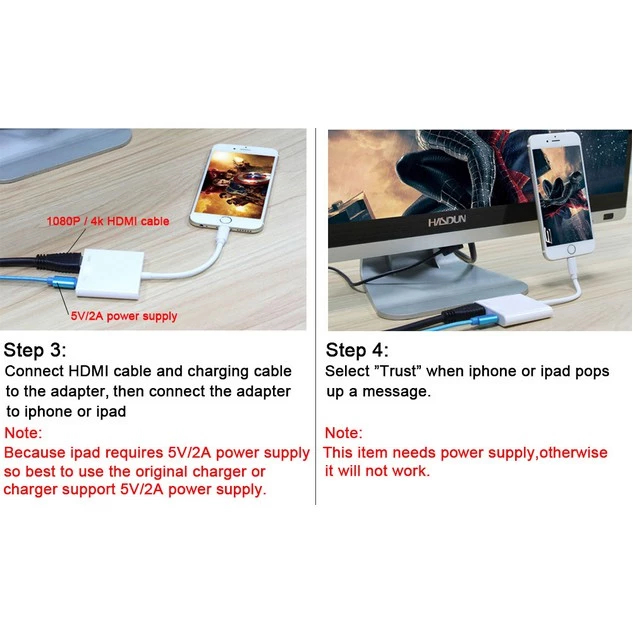 1080P / 4k HDMI cable

5V/2A power supply

Step 3:

Connect HDMI cable and charging cable to the adapter, then connect the adapter to iphone or ipad

Note:

Because ipad requires 5V/2A power supply so best to use the original charger or charger support 5V/2A power supply.

HASDUN

Step 4:

Select "Trust" when iphone or ipad pops up a message.

Note:

This item needs power supply,otherwise it will not work.