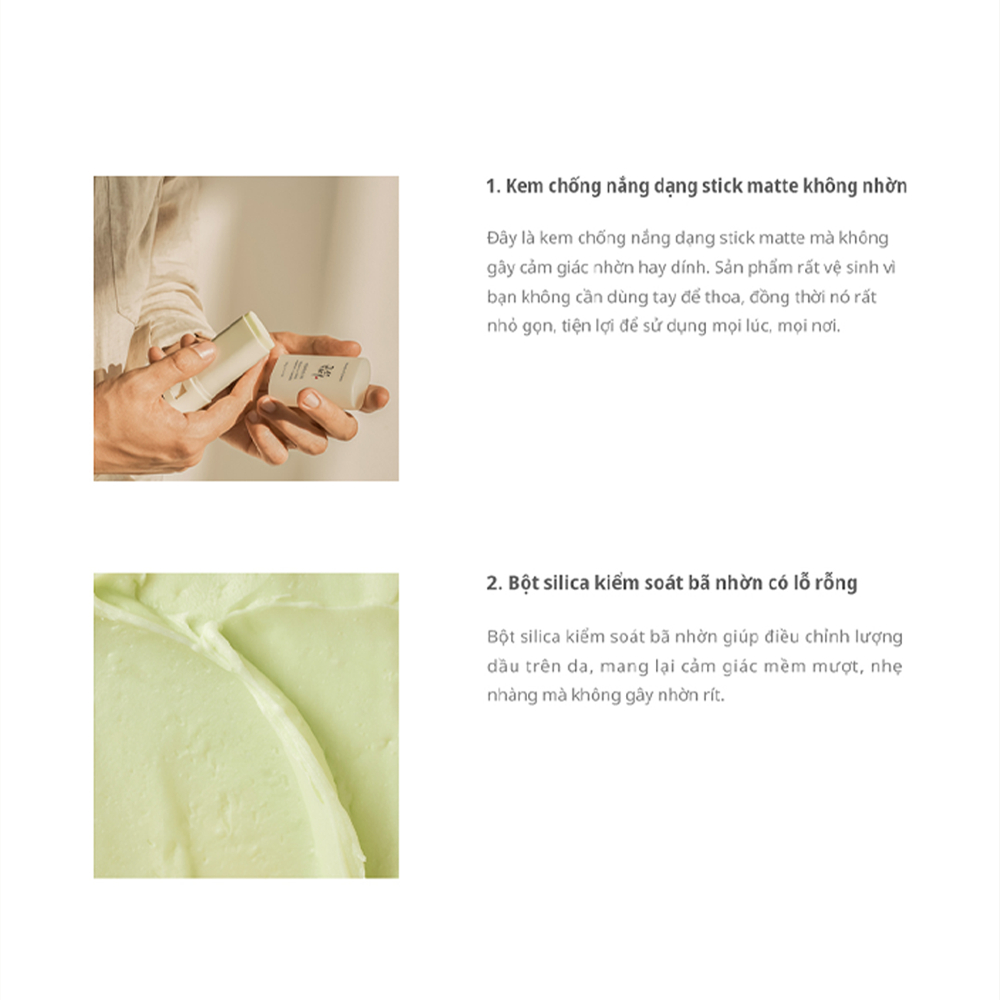 1. Kem chống nắng dạng stick matte không nhờn

Đây là kem chống nắng dạng stick matte mà không gây cảm giác nhờn hay dính. Sản phẩm rất vệ sinh vì bạn không cần dùng tay để thoa, đồng thời nó rất nhỏ gọn, tiện lợi để sử dụng mọi lúc, mọi nơi.

2. Bột silica kiểm soát bã nhờn có lỗ rỗng

Bột silica kiểm soát bã nhờn giúp điều chỉnh lượng dầu trên da, mang lại cảm giác mềm mượt, nhẹ nhàng mà không gây nhờn rít.