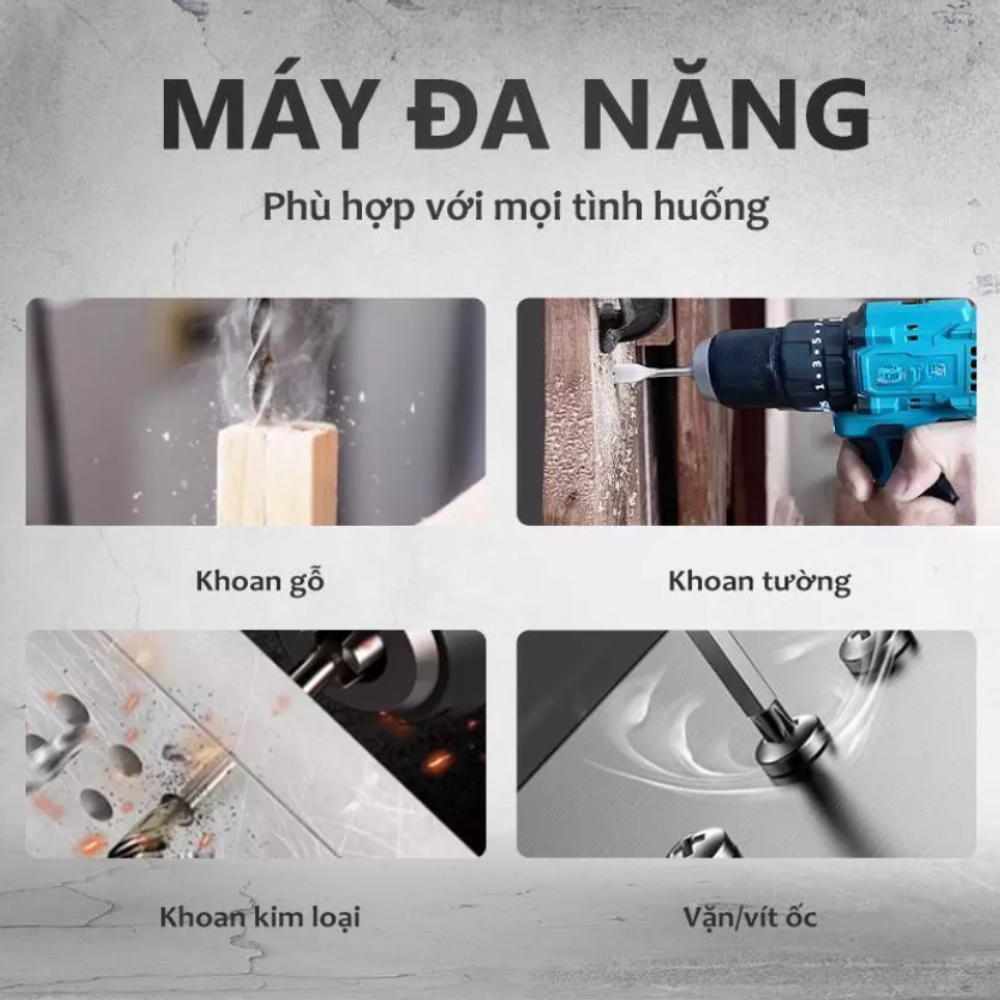 MÁY ĐA NĂNG

Phù hợp với mọi tình huống

Khoan gỗ

Khoan tường

Khoan kim loại

Vặn/vít ốc