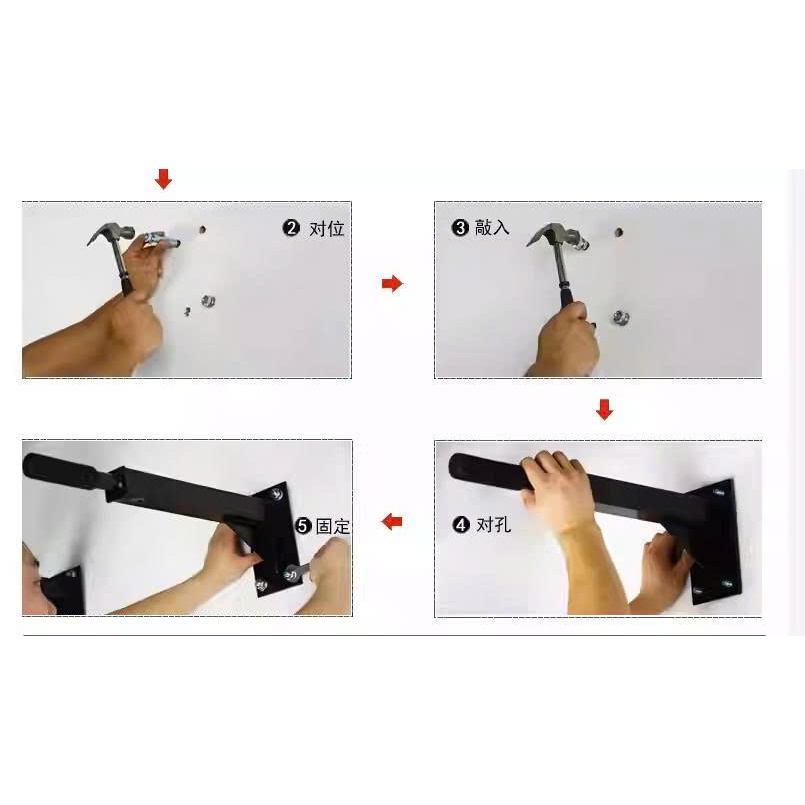 ❷ 对位

❸ 敲入

❹ 对孔

❺ 固定