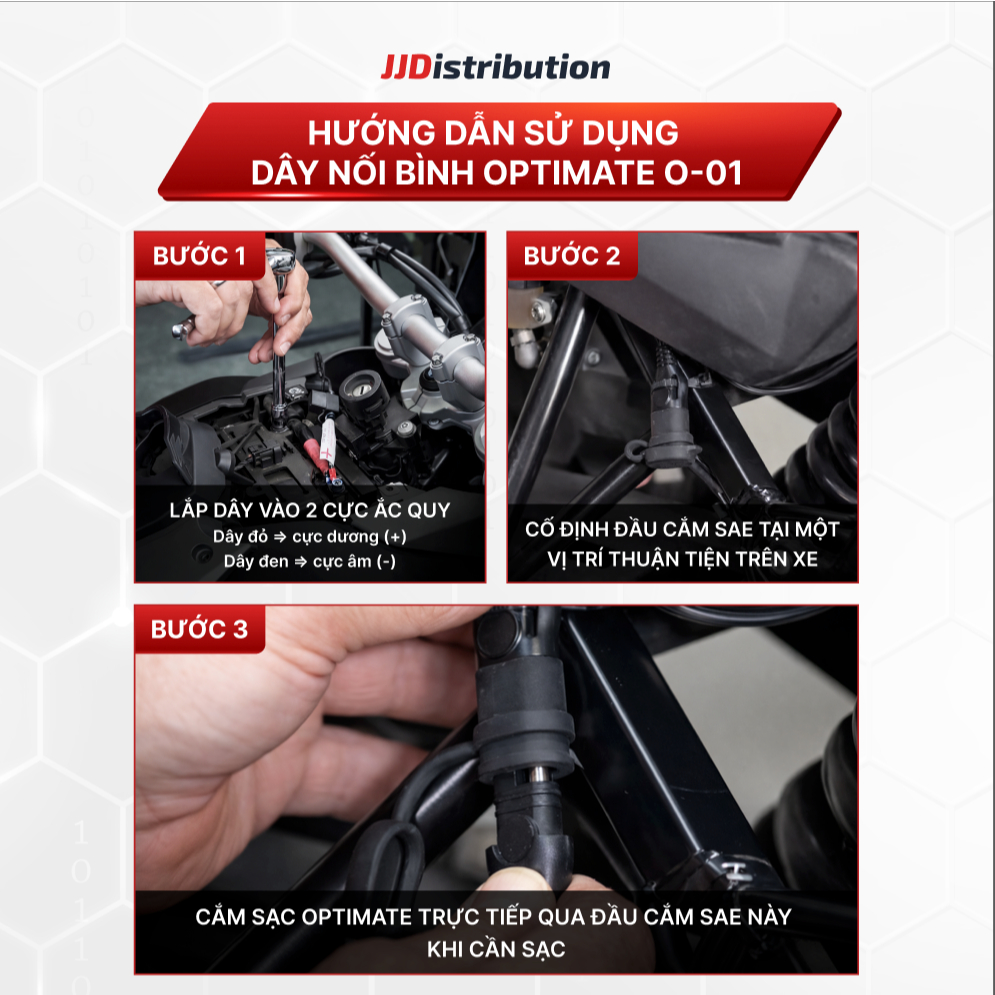 JJDistribution

HƯỚNG DẪN SỬ DỤNG DÂY NỐI BÌNH OPTIMATE O-01

BƯỚC 1

LẮP DÂY VÀO 2 CỰC ẮC QUY
Dây đỏ ⇒ cực dương (+)
Dây đen ⇒ cực âm (-)

BƯỚC 2

CỐ ĐỊNH ĐẦU CẮM SAE TẠI MỘT VỊ TRÍ THUẬN TIỆN TRÊN XE

BƯỚC 3

CẮM SẠC OPTIMATE TRỰC TIẾP QUA ĐẦU CẮM SAE NÀY KHI CẦN SẠC