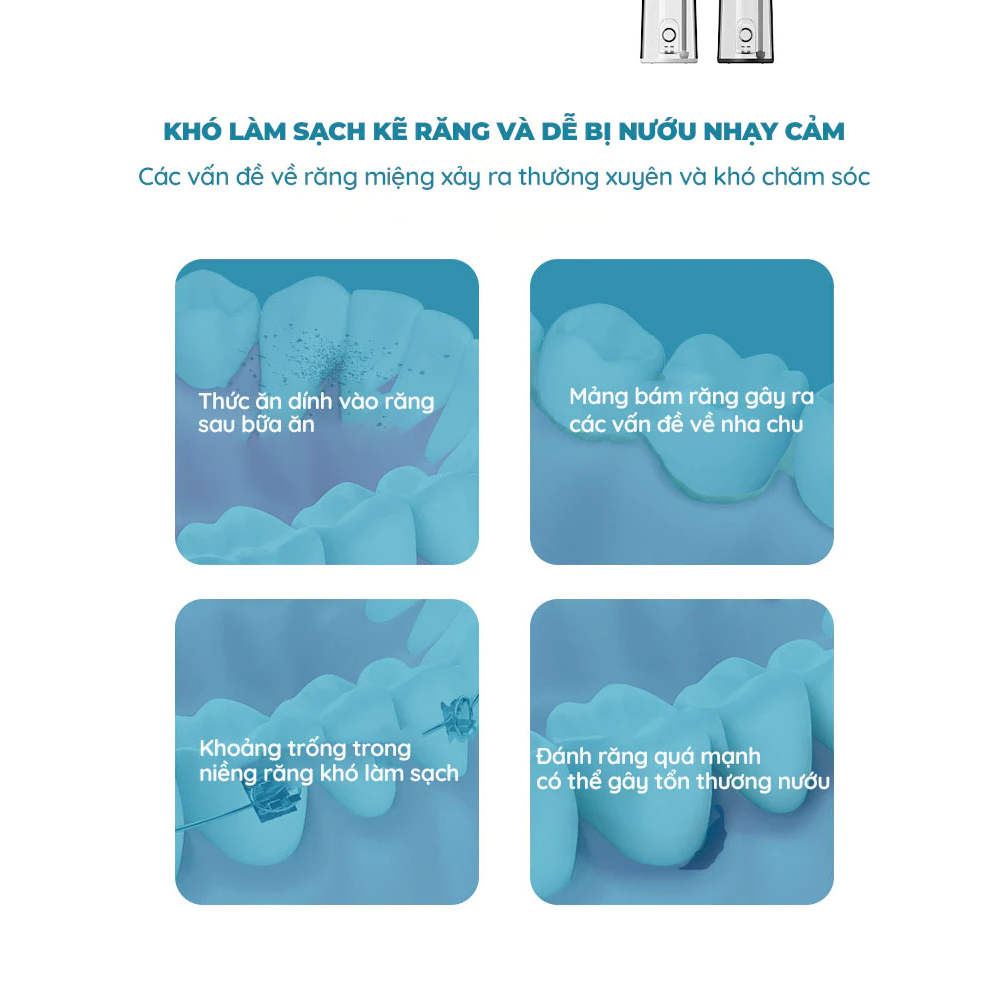 KHÓ LÀM SẠCH KẼ RĂNG VÀ DỄ BỊ NƯỚU NHẠY CẢM

Các vấn đề về răng miệng xảy ra thường xuyên và khó chăm sóc

Thức ăn dính vào răng sau bữa ăn

Mảng bám răng gây ra các vấn đề về nha chu

Khoảng trống trong niềng răng khó làm sạch

Đánh răng quá mạnh có thể gây tổn thương nướu