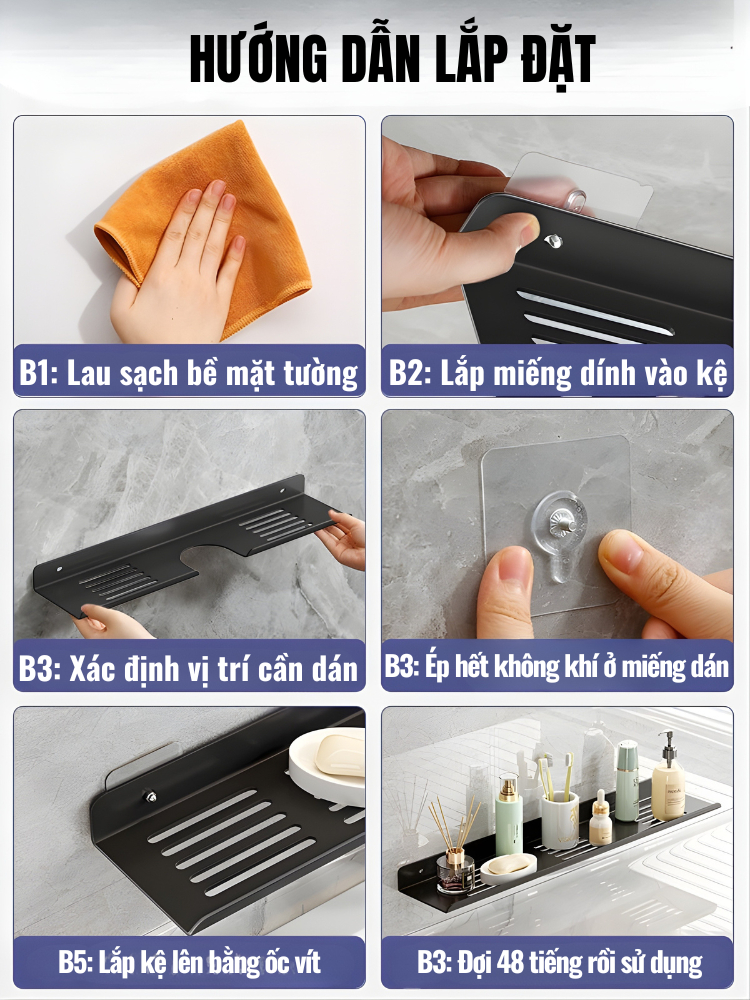 HƯỚNG DẪN LẮP ĐẶT

B1: Lau sạch bề mặt tường

B2: Lắp miếng dính vào kệ

B3: Xác định vị trí cần dán

B3: Ép hết không khí ở miếng dán

B5: Lắp kệ lên bằng ốc vít

B3: Đợi 48 tiếng rồi sử dụng