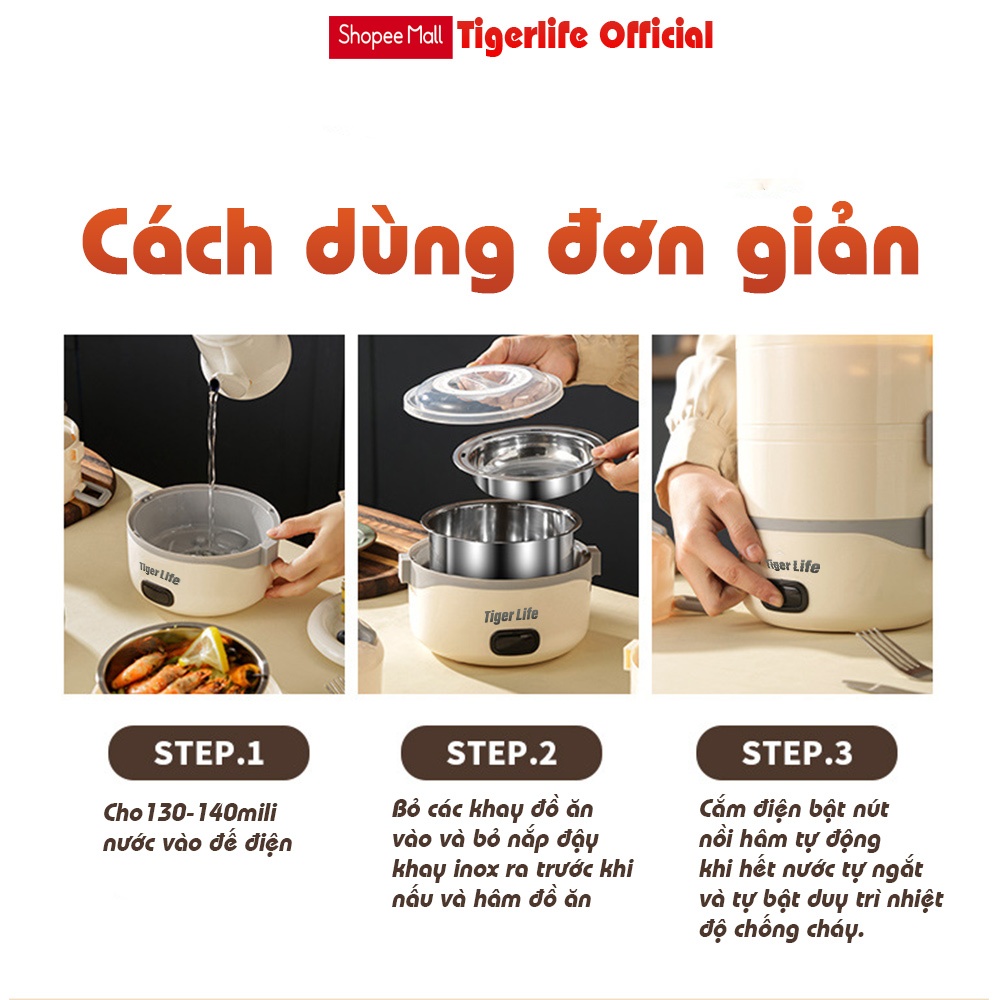 Shopee Mall Tigerlife Official

Cách dùng đơn giản

Tiger Life

Tiger Life

Tiger Life

STEP.1

Cho130-140mili nước vào đế điện

STEP.2

Bỏ các khay đồ ăn vào và bỏ nắp đậy khay inox ra trước khi nấu và hâm đồ ăn

STEP.3

Cắm điện bật nút nồi hâm tự động khi hết nước tự ngắt và tự bật duy trì nhiệt độ chống cháy.