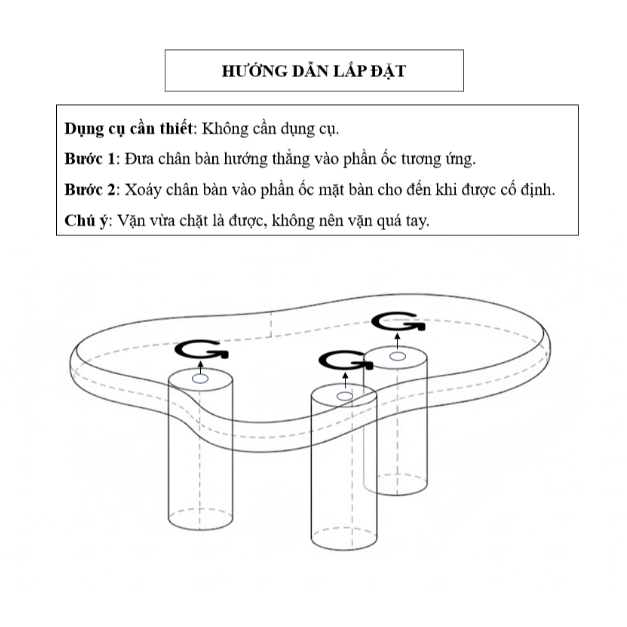 HƯỚNG DẪN LẮP ĐẶT

Dụng cụ cần thiết: Không cần dụng cụ.

Bước 1: Đưa chân bàn hướng thẳng vào phần ốc tương ứng.

Bước 2: Xoáy chân bàn vào phần ốc mặt bàn cho đến khi được cố định.

Chú ý: Vặn vừa chặt là được, không nên vặn quá tay.