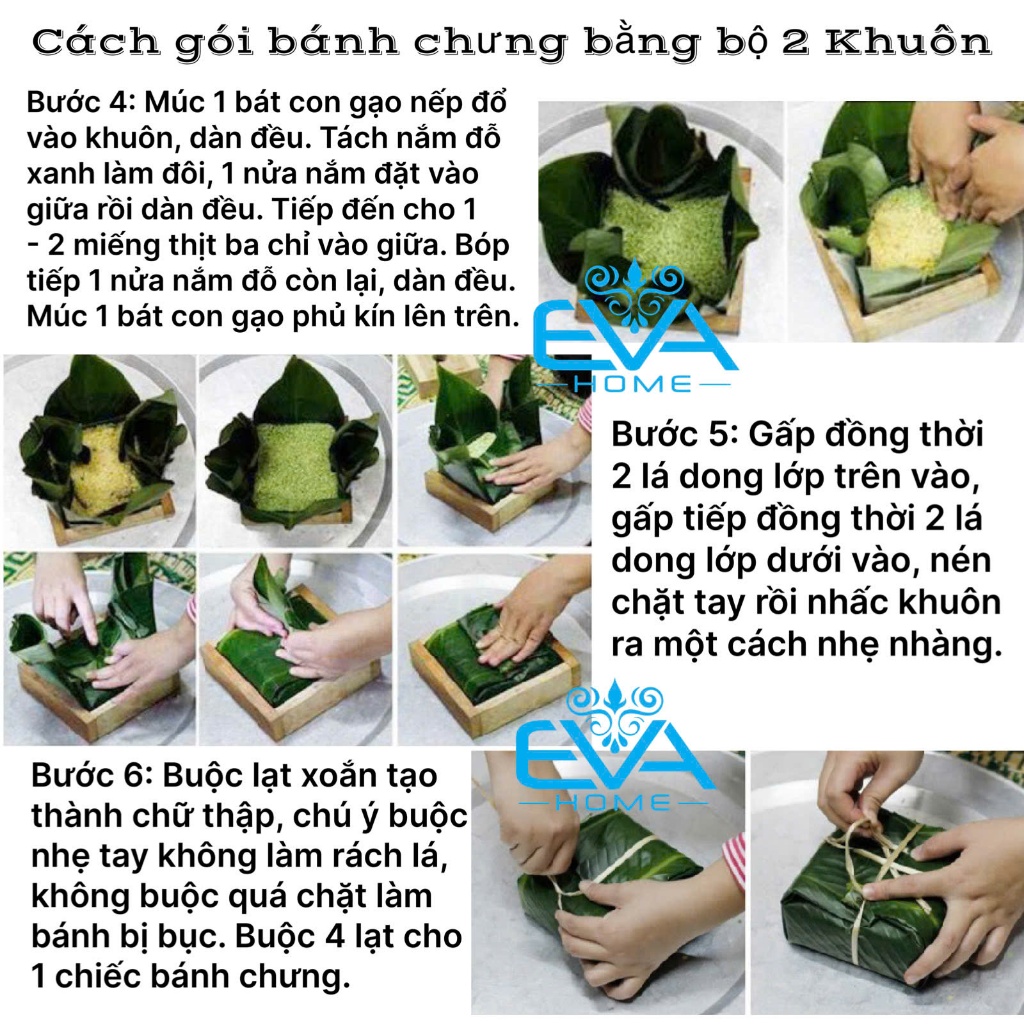 Cách gói bánh chưng bằng bộ 2 Khuôn

Bước 4: Múc 1 bát con gạo nếp đổ vào khuôn, dàn đều. Tách nắm đỗ xanh làm đôi, 1 nửa nắm đặt vào giữa rồi dàn đều. Tiếp đến cho 1 - 2 miếng thịt ba chỉ vào giữa. Bóp tiếp 1 nửa nắm đỗ còn lại, dàn đều. Múc 1 bát con gạo phủ kín lên trên.

EVA HOME

Bước 5: Gấp đồng thời 2 lá dong lớp trên vào, gấp tiếp đồng thời 2 lá dong lớp dưới vào, nén chặt tay rồi nhấc khuôn ra một cách nhẹ nhàng.

EVA HOME

Bước 6: Buộc lạt xoắn tạo thành chữ thập, chú ý buộc nhẹ tay không làm rách lá, không buộc quá chặt làm bánh bị bục. Buộc 4 lạt cho 1 chiếc bánh chưng.