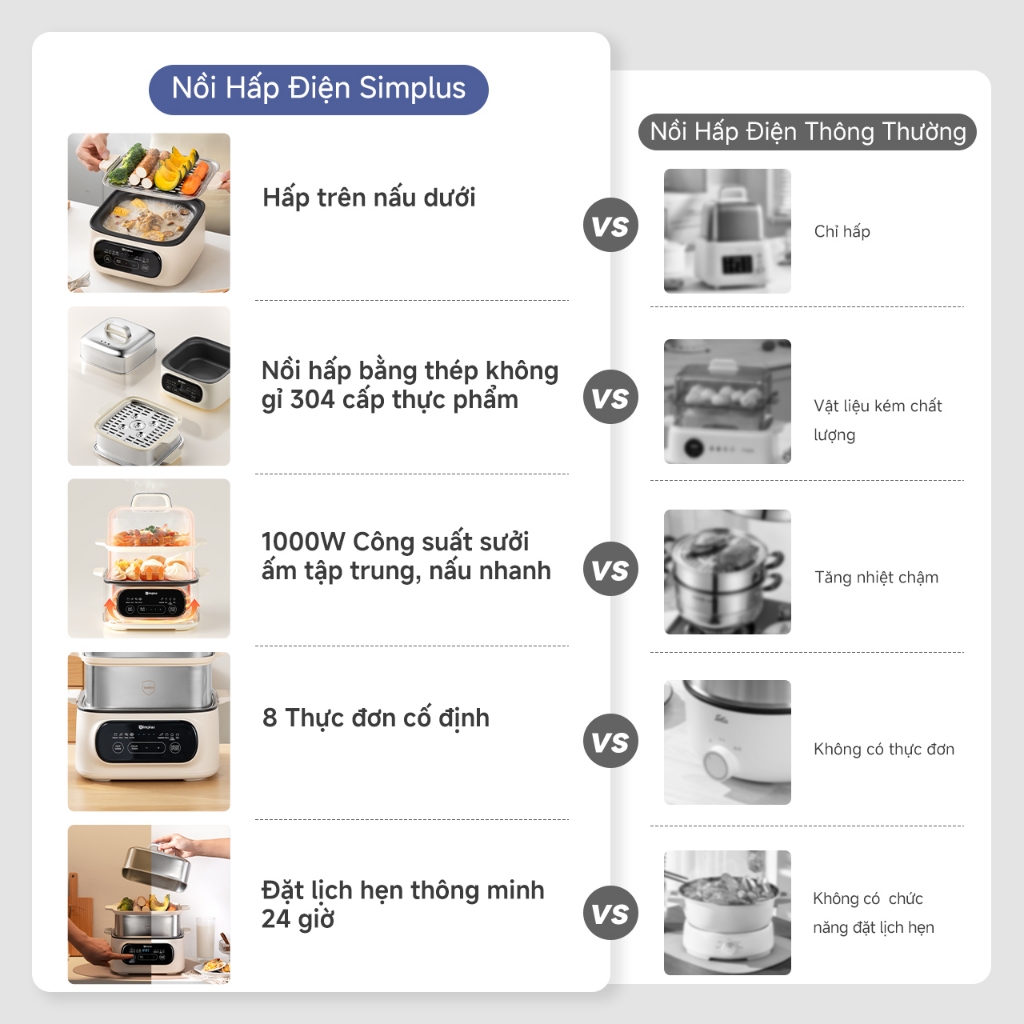 Nồi Hấp Điện Simplus

Hấp trên nấu dưới

Nồi hấp bằng thép không gỉ 304 cấp thực phẩm

1000W Công suất sưởi ấm tập trung, nấu nhanh

8 Thực đơn cố định

Đặt lịch hẹn thông minh 24 giờ

VS

VS

VS

VS

VS

Nồi Hấp Điện Thông Thường

Chỉ hấp

Vật liệu kém chất lượng

Tăng nhiệt chậm

Không có thực đơn

Không có chức năng đặt lịch hẹn