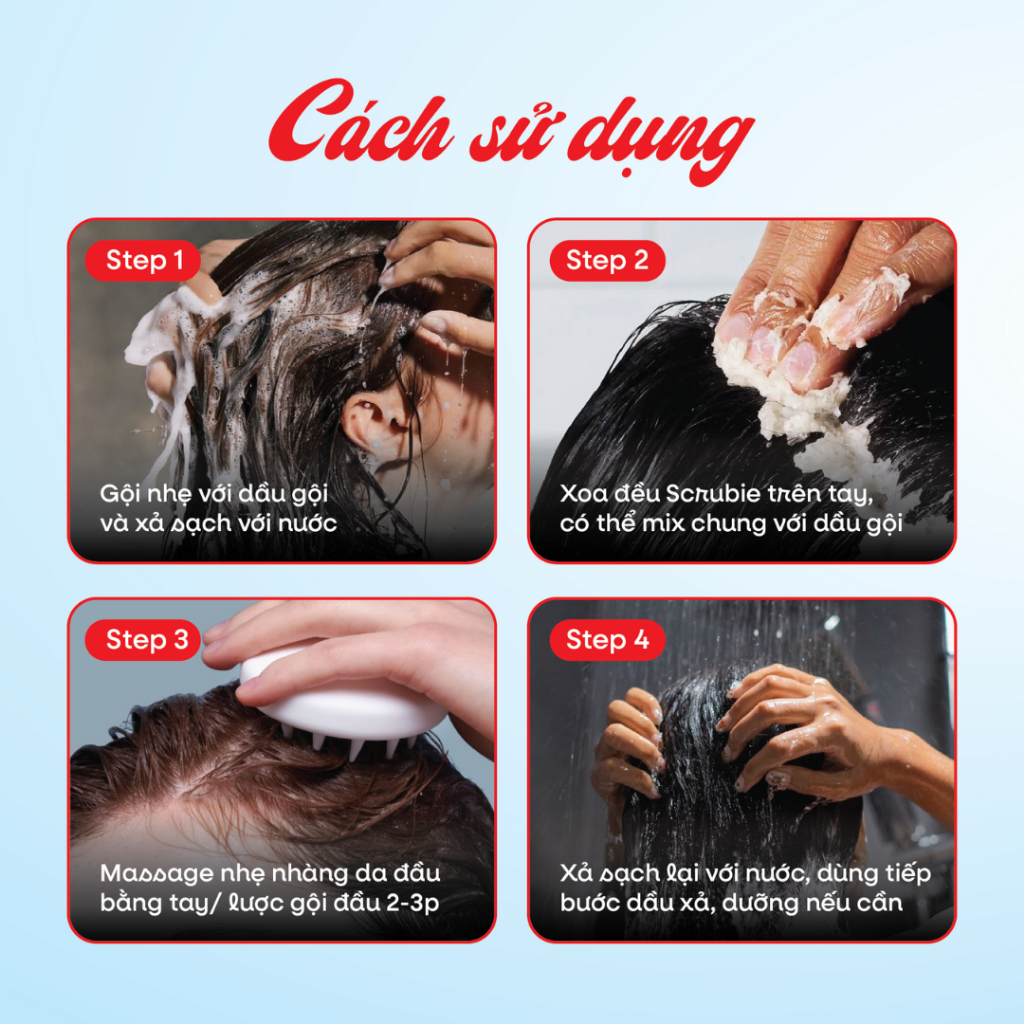 Cách sử dụng

Step 1

Gội nhẹ với dầu gội và xả sạch với nước

Step 2

Xoa đều Scrubie trên tay, có thể mix chung với dầu gội

Step 3

Massage nhẹ nhàng da đầu bằng tay/ lược gội đầu 2-3p

Step 4

Xả sạch lại với nước, dùng tiếp bước dầu xả, dưỡng nếu cần