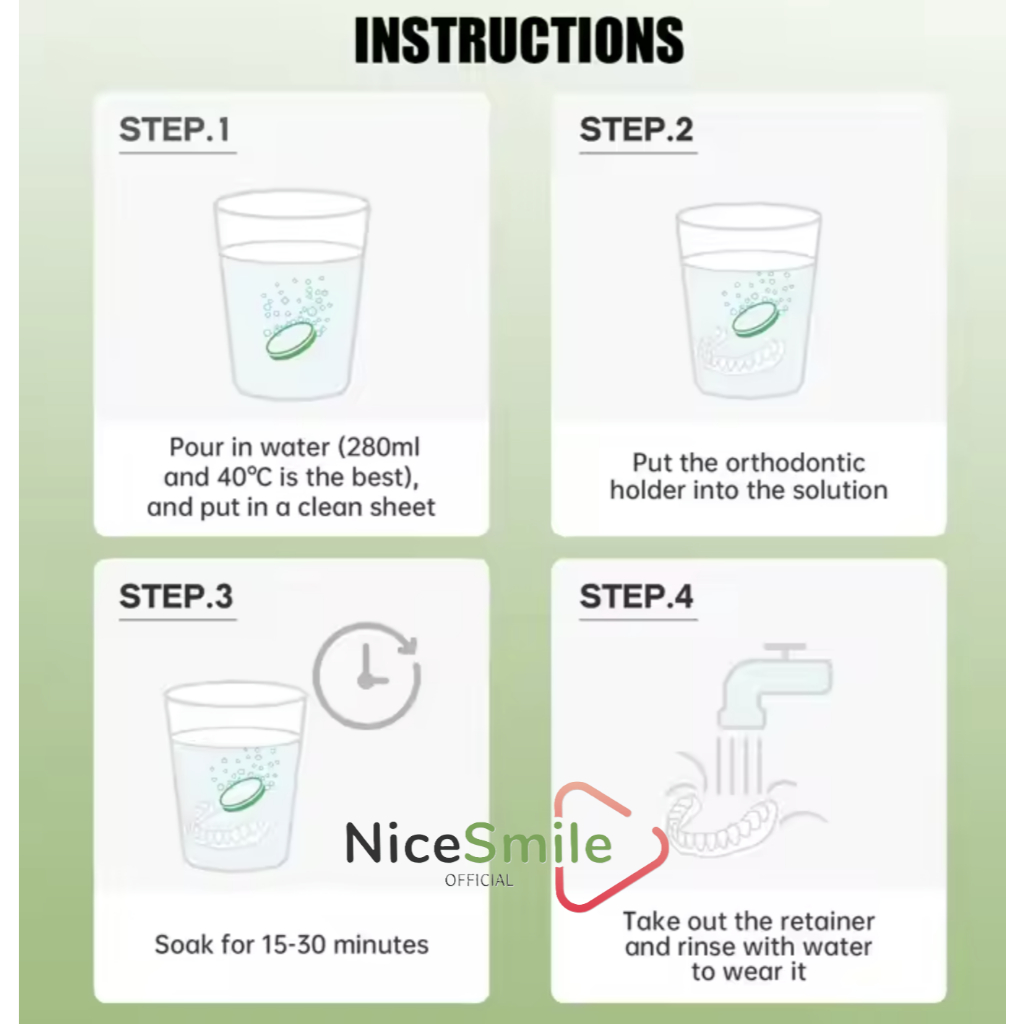 INSTRUCTIONS

STEP.1

Pour in water (280ml and 40°C is the best), and put in a clean sheet

STEP.2

Put the orthodontic holder into the solution

STEP.3

Soak for 15-30 minutes

STEP.4

Take out the retainer and rinse with water to wear it

NiceSmile
OFFICIAL