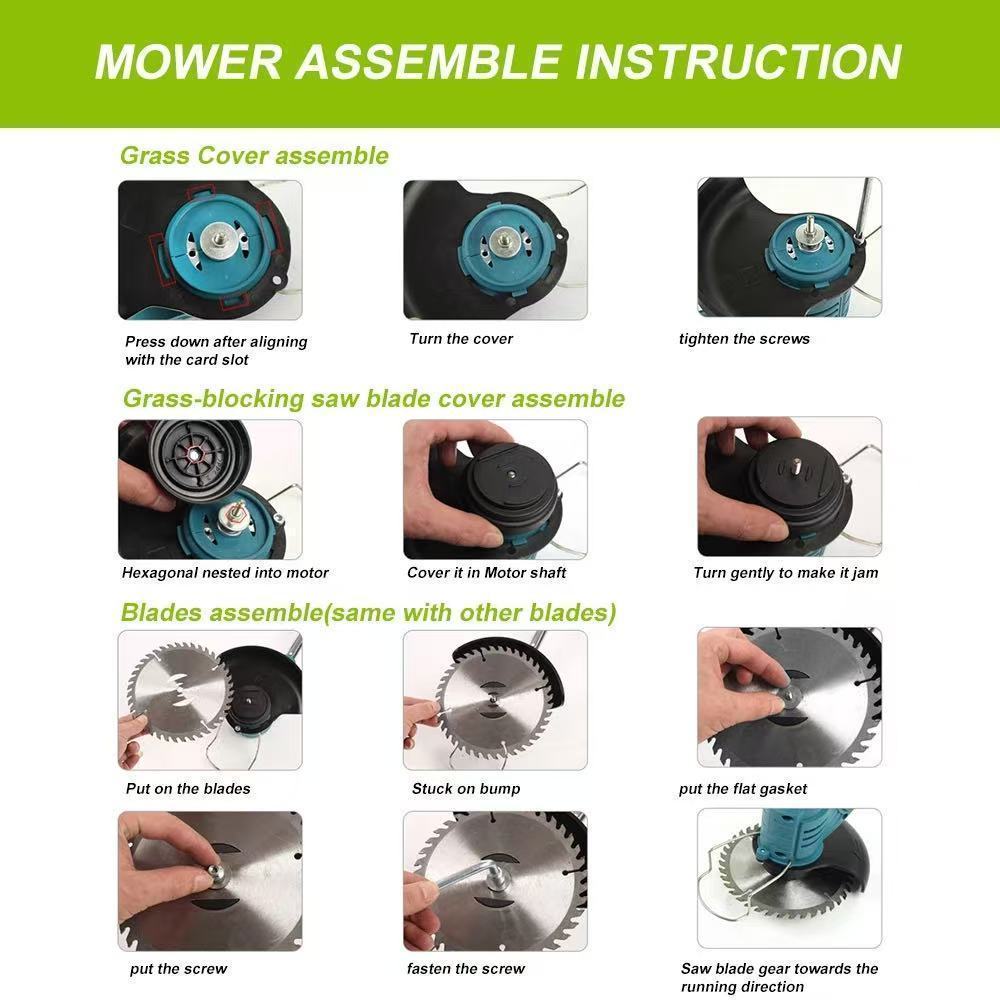 MOWER ASSEMBLE INSTRUCTION

Grass Cover assemble

Press down after aligning with the card slot

Turn the cover

tighten the screws

Grass-blocking saw blade cover assemble

Hexagonal nested into motor

Cover it in Motor shaft

Turn gently to make it jam

Blades assemble(same with other blades)

Put on the blades

Stuck on bump

put the flat gasket

put the screw

fasten the screw

Saw blade gear towards the running direction