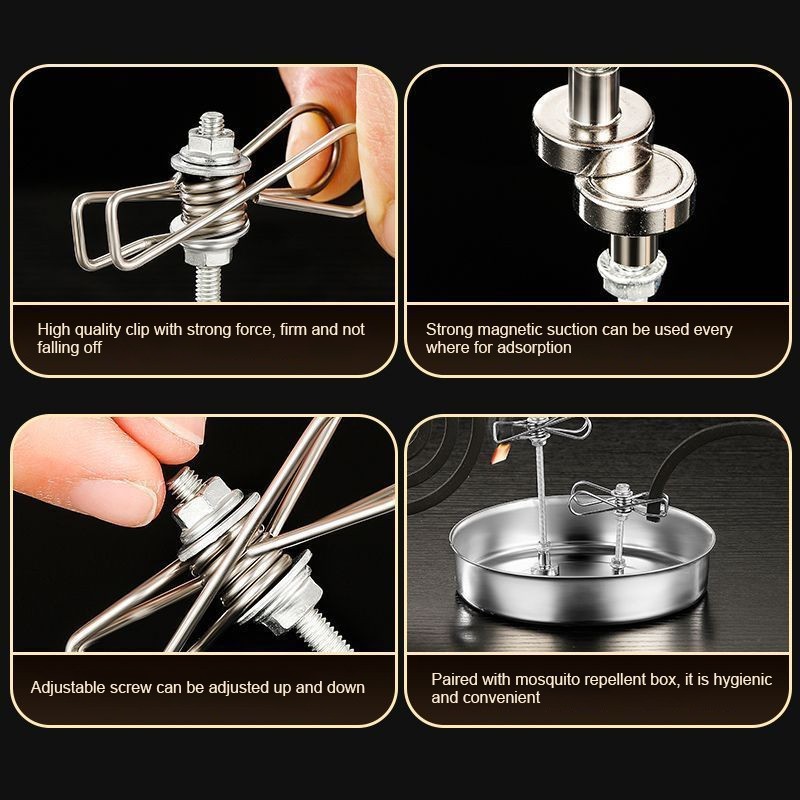 High quality clip with strong force, firm and not falling off

Strong magnetic suction can be used every where for adsorption

Adjustable screw can be adjusted up and down

Paired with mosquito repellent box, it is hygienic and convenient