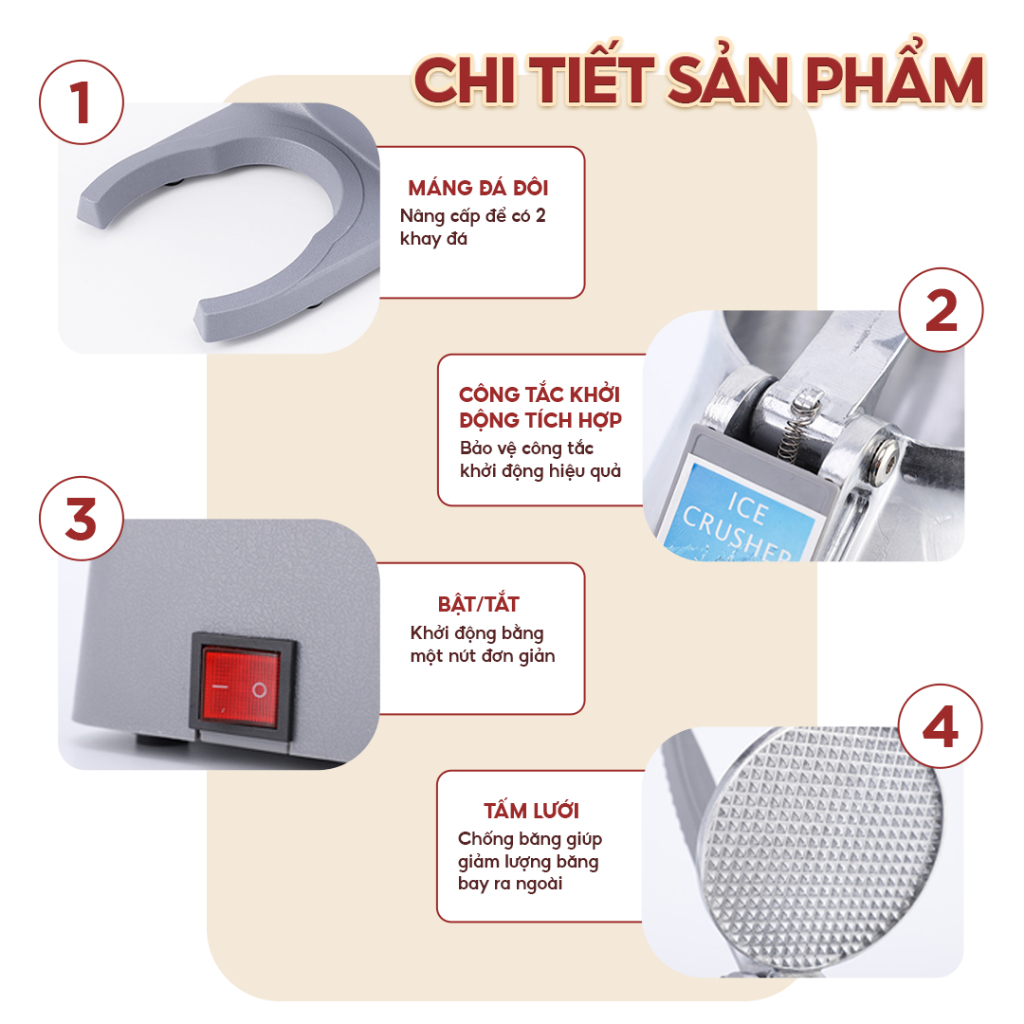 CHI TIẾT SẢN PHẨM

1

MÁNG ĐÁ ĐÔI
Nâng cấp để có 2 khay đá

2

CÔNG TẮC KHỞI ĐỘNG TÍCH HỢP
Bảo vệ công tắc khởi động hiệu quả

ICE CRUSHER

3

BẬT/TẮT
Khởi động bằng một nút đơn giản

4

TẤM LƯỚI
Chống băng giúp giảm lượng băng bay ra ngoài