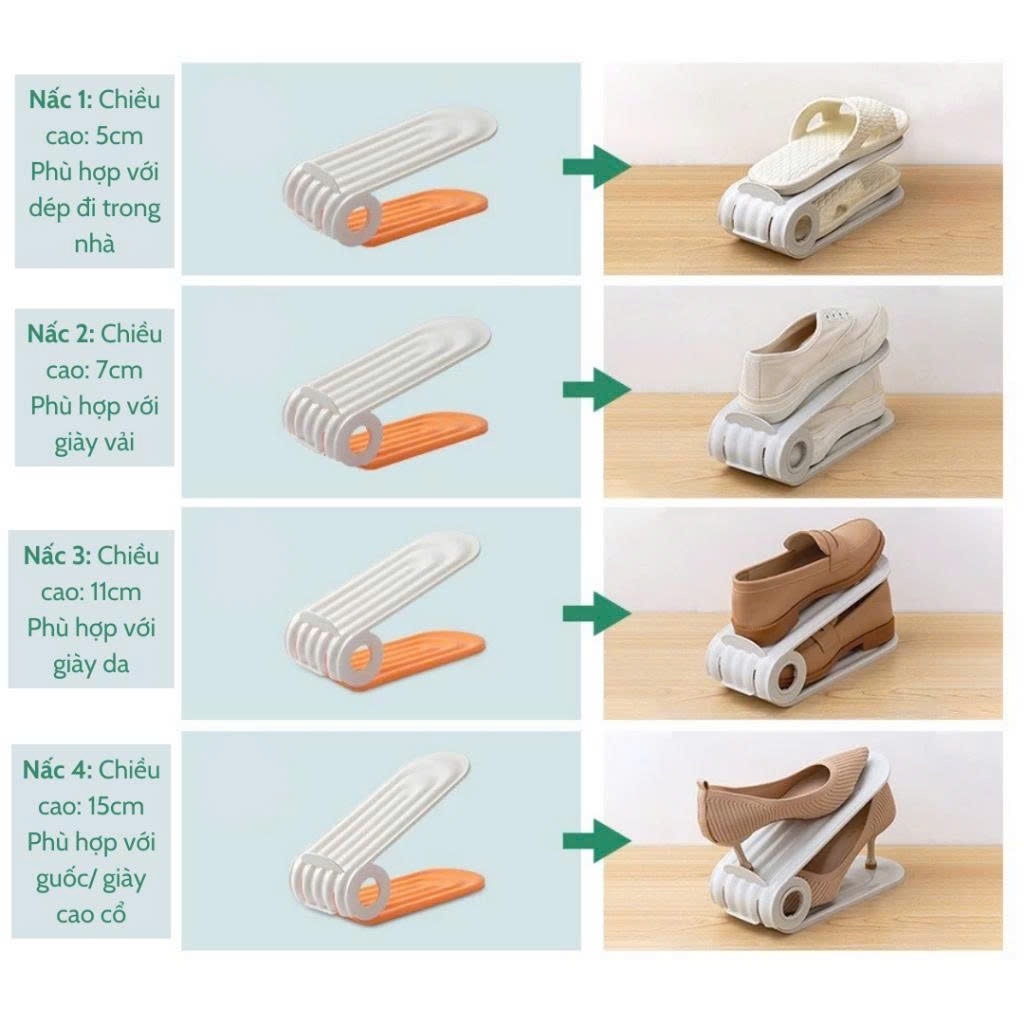 Nấc 1: Chiều cao: 5cm Phù hợp với dép đi trong nhà

Nấc 2: Chiều cao: 7cm Phù hợp với giày vải

Nấc 3: Chiều cao: 11cm Phù hợp với giày da

Nấc 4: Chiều cao: 15cm Phù hợp với guốc/ giày cao cổ