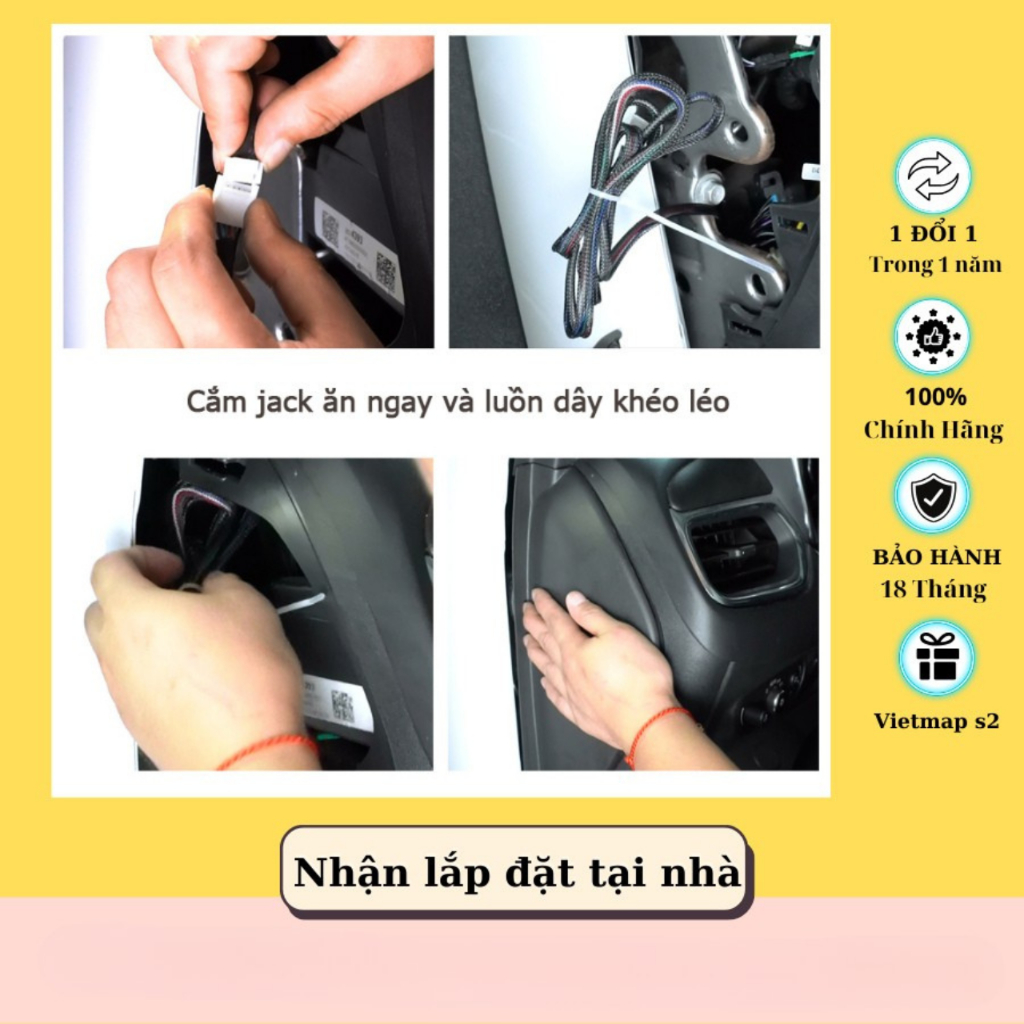 Cắm jack ăn ngay và luồn dây khéo léo

1 ĐỔI 1
Trong 1 năm

100%
Chính Hãng

BẢO HÀNH
18 Tháng

Vietmap s2

Nhận lắp đặt tại nhà