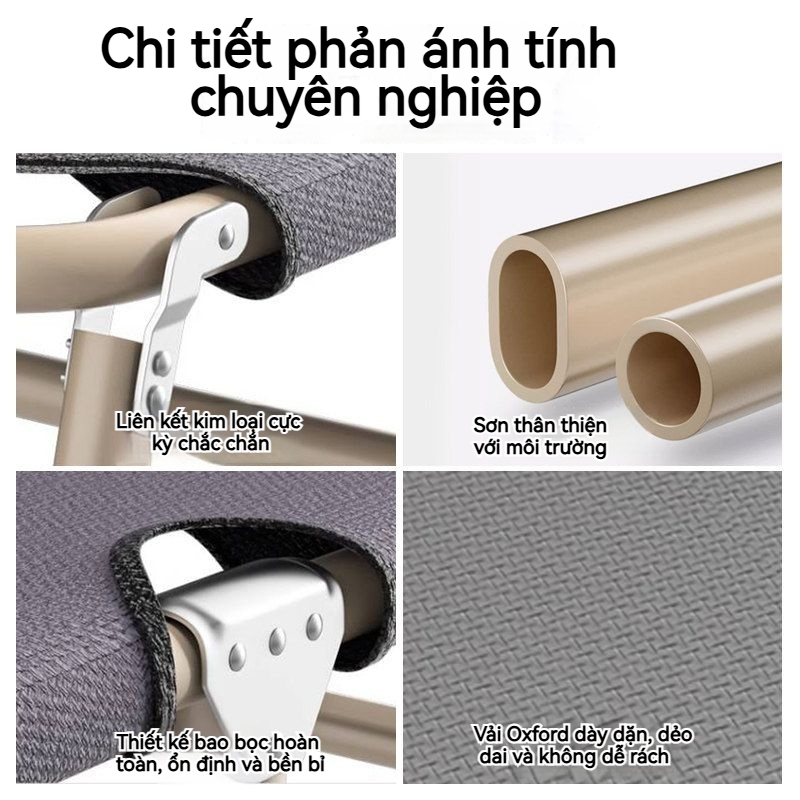 Chi tiết phản ánh tính chuyên nghiệp

Liên kết kim loại cực kỳ chắc chắn

Sơn thân thiện với môi trường

Thiết kế bao bọc hoàn toàn, ổn định và bền bỉ

Vải Oxford dày dặn, dẻo dai và không dễ rách