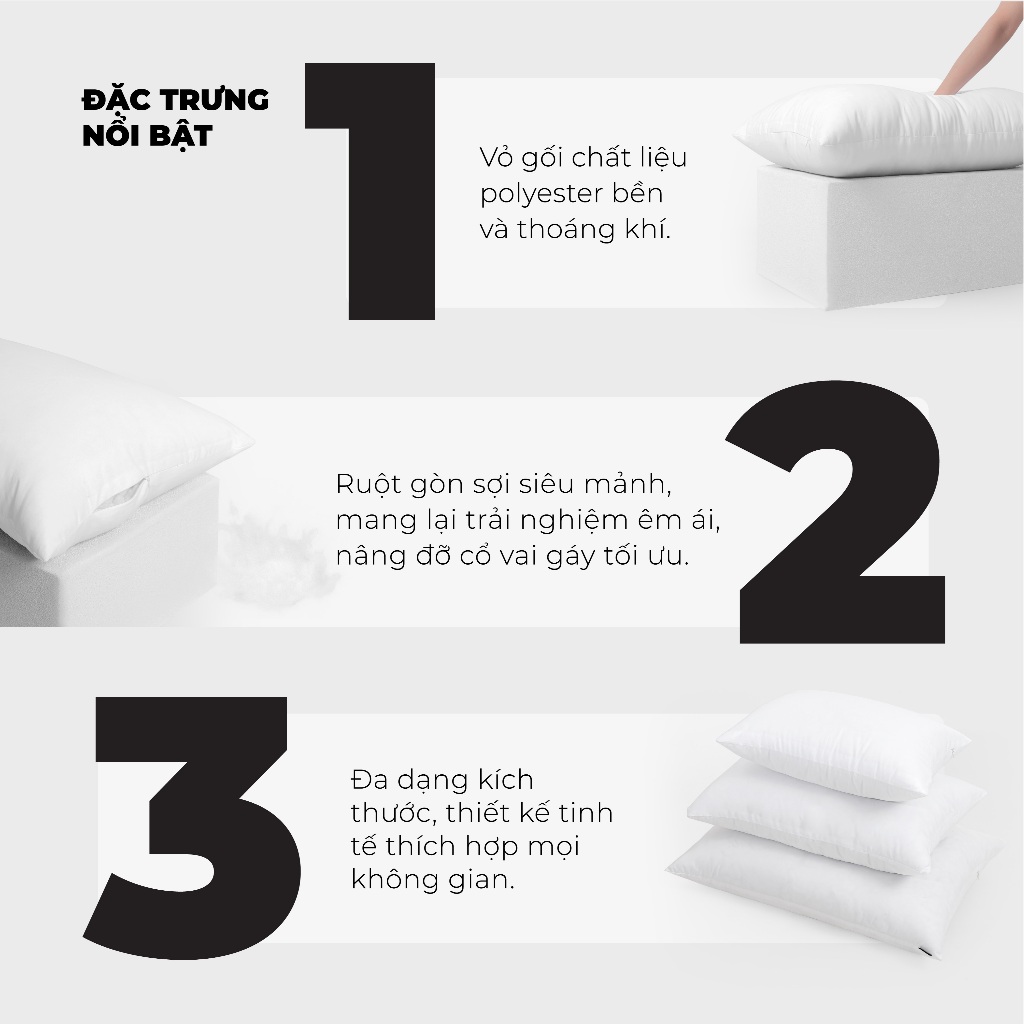 ĐẶC TRƯNG NỔI BẬT

1

Vỏ gối chất liệu polyester bền và thoáng khí.

2

Ruột gòn sợi siêu mảnh, mang lại trải nghiệm êm ái, nâng đỡ cổ vai gáy tối ưu.

3

Đa dạng kích thước, thiết kế tinh tế thích hợp mọi không gian.