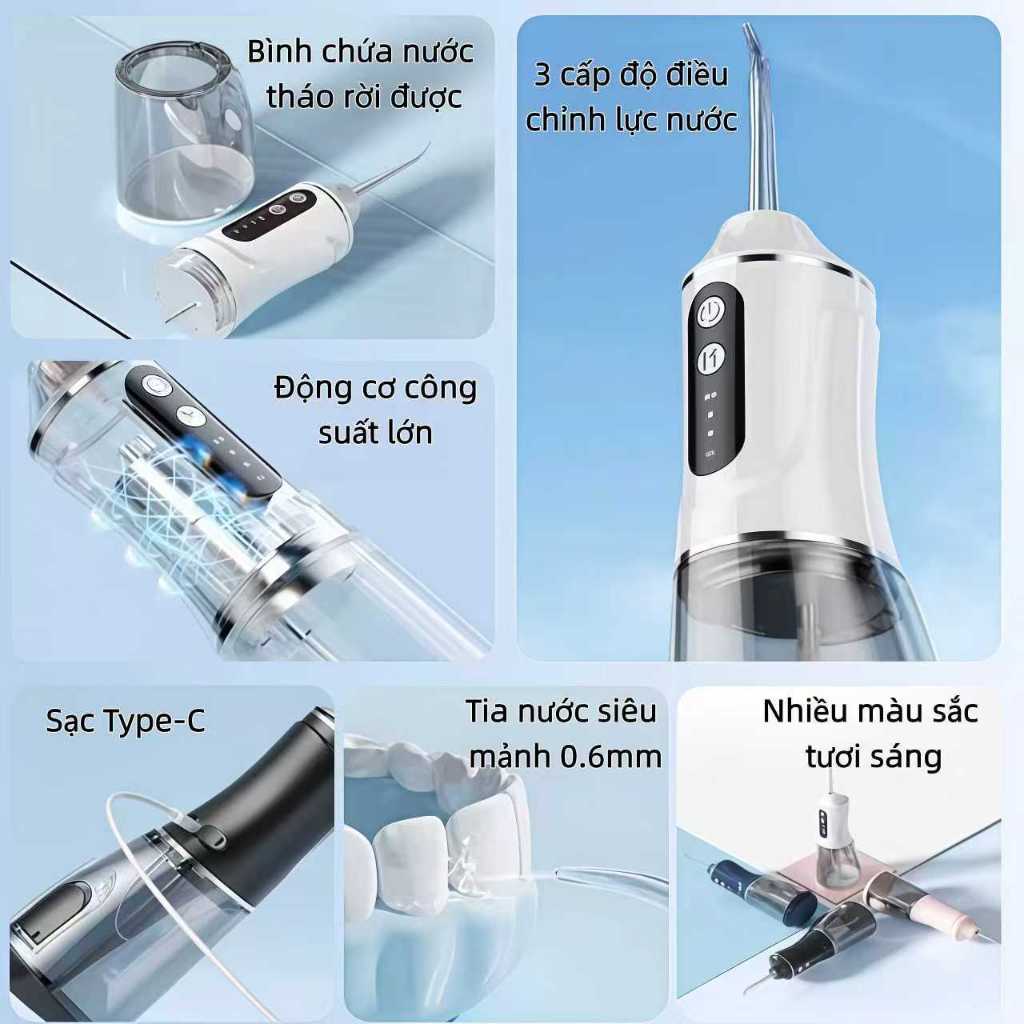 Bình chứa nước tháo rời được

3 cấp độ điều chỉnh lực nước

Động cơ công suất lớn

Sạc Type-C

Tia nước siêu mảnh 0.6mm

Nhiều màu sắc tươi sáng