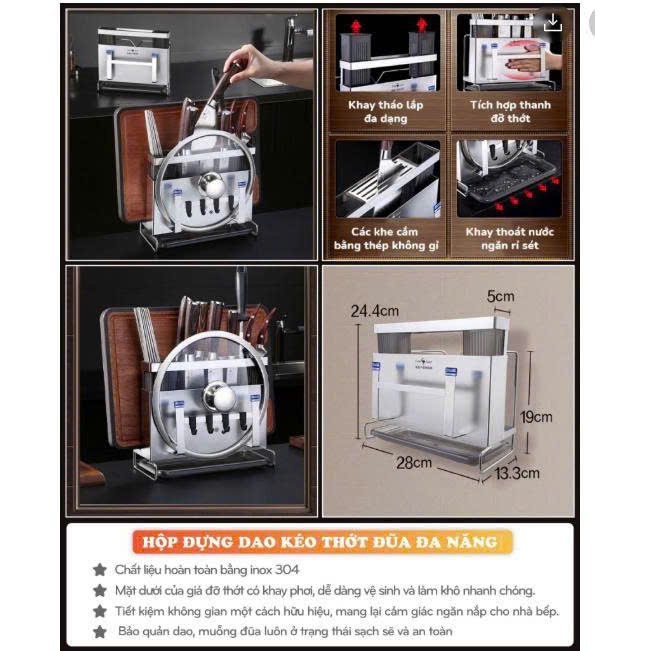 Khay tháo lắp đa dạng

Tích hợp thanh đỡ thớt

Các khe cắm bằng thép không gỉ

Khay thoát nước ngăn rỉ sét

24.4cm

5cm

19cm

28cm

13.3cm

HỘP ĐỰNG DAO KÉO THỚT ĐŨA ĐA NĂNG

Chất liệu hoàn toàn bằng inox 304

Mặt dưới của giá đỡ thớt có khay phơi, dễ dàng vệ sinh và làm khô nhanh chóng.

Tiết kiệm không gian một cách hữu hiệu, mang lại cảm giác ngăn nắp cho nhà bếp.

Bảo quản dao, muỗng đũa luôn ở trạng thái sạch sẽ và an toàn