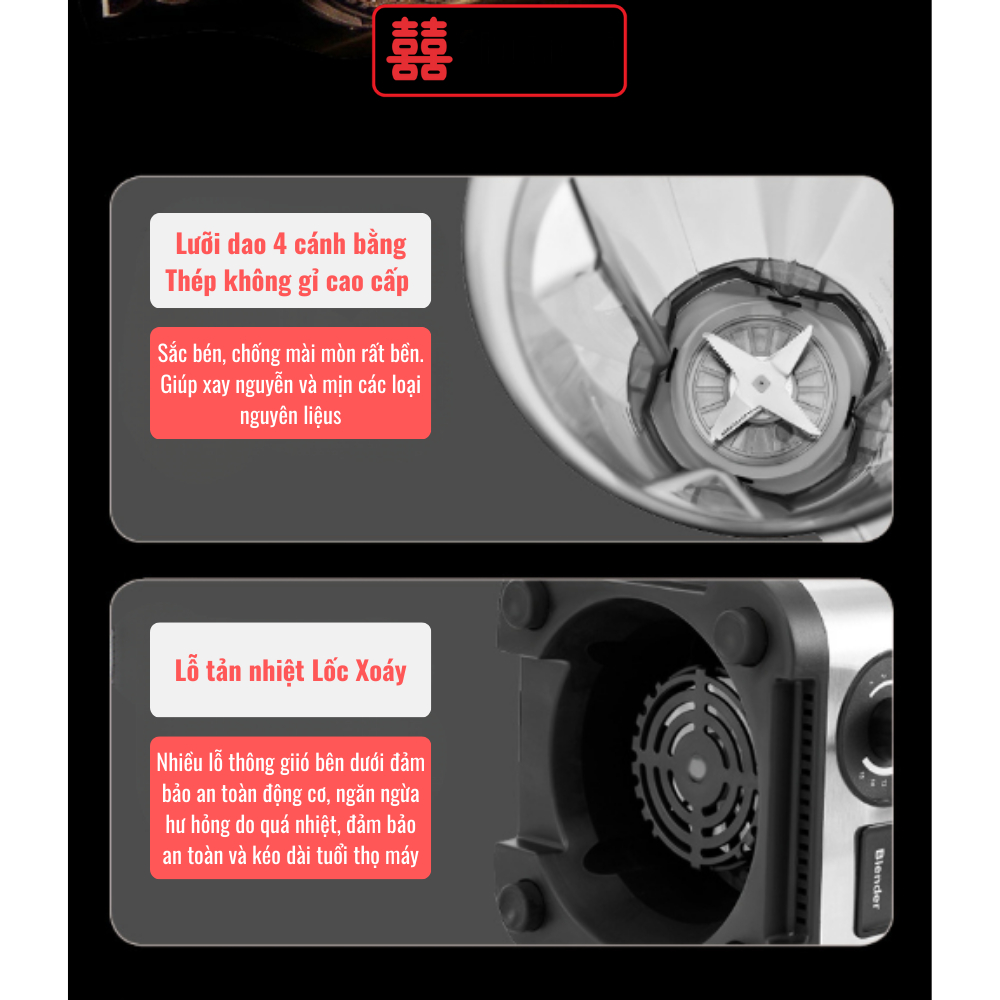 囍

Lưỡi dao 4 cánh bằng Thép không gỉ cao cấp

Sắc bén, chống mài mòn rất bền. Giúp xay nguyễn và mịn các loại nguyên liệus

Lỗ tản nhiệt Lốc Xoáy

Nhiều lỗ thông giió bên dưới đảm bảo an toàn động cơ, ngăn ngừa hư hỏng do quá nhiệt, đảm bảo an toàn và kéo dài tuổi thọ máy

Blender