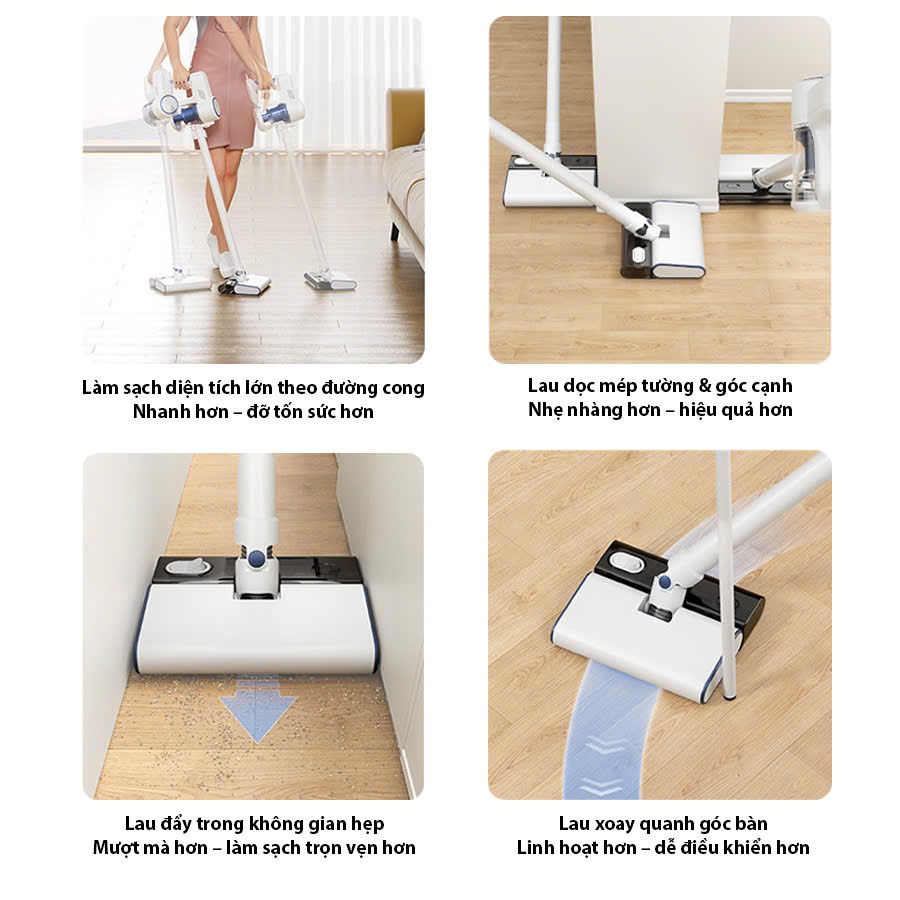 Làm sạch diện tích lớn theo đường cong
Nhanh hơn – đỡ tốn sức hơn

Lau dọc mép tường & góc cạnh
Nhẹ nhàng hơn – hiệu quả hơn

Lau đẩy trong không gian hẹp
Mượt mà hơn – làm sạch trọn vẹn hơn

Lau xoay quanh góc bàn
Linh hoạt hơn – dễ điều khiển hơn