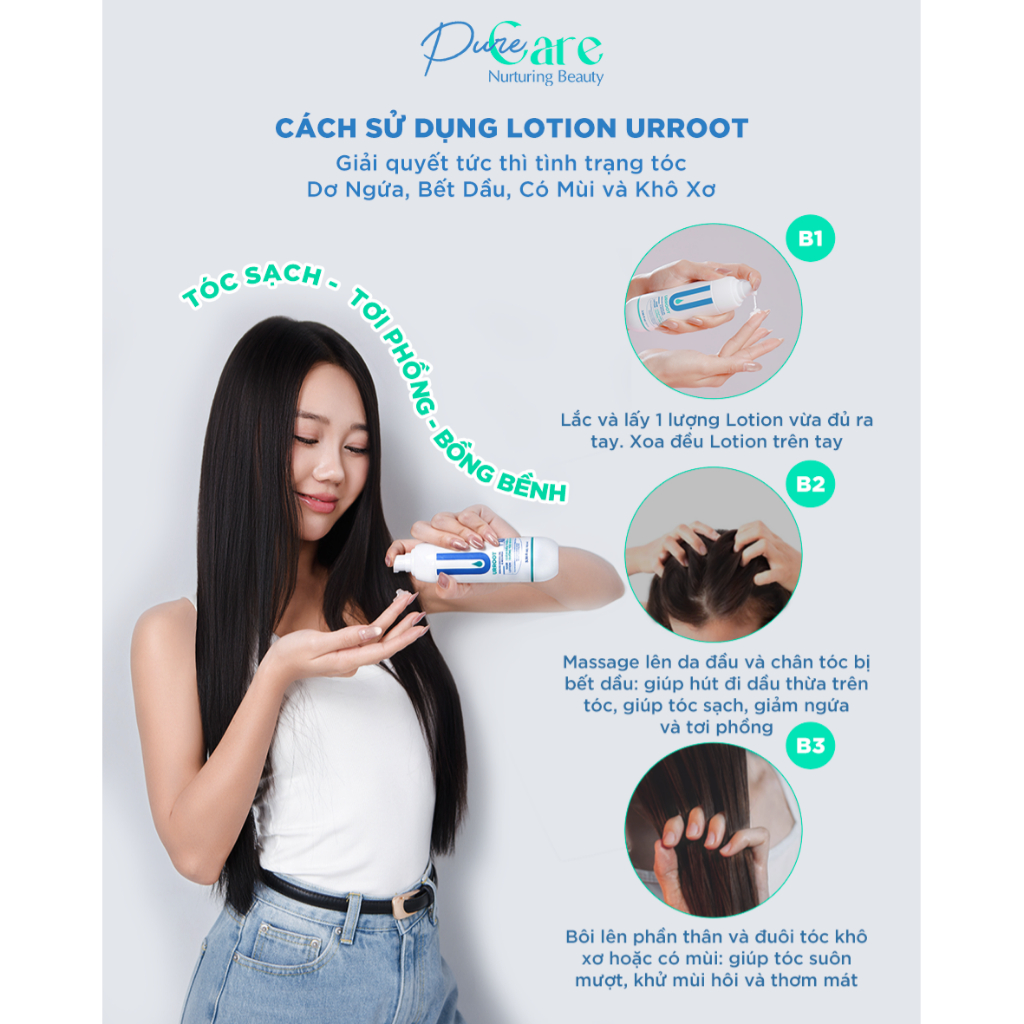 Pure Care
Nurturing Beauty

CÁCH SỬ DỤNG LOTION URROOT

Giải quyết tức thì tình trạng tóc Dơ Ngứa, Bết Dầu, Có Mùi và Khô Xơ

TÓC SẠCH - TƠI PHỒNG - BỒNG BỀNH

B1

Lắc và lấy 1 lượng Lotion vừa đủ ra tay. Xoa đều Lotion trên tay

B2

Massage lên da đầu và chân tóc bị bết dầu: giúp hút đi dầu thừa trên tóc, giúp tóc sạch, giảm ngứa và tơi phồng

B3

Bôi lên phần thân và đuôi tóc khô xơ hoặc có mùi: giúp tóc suôn mượt, khử mùi hôi và thơm mát