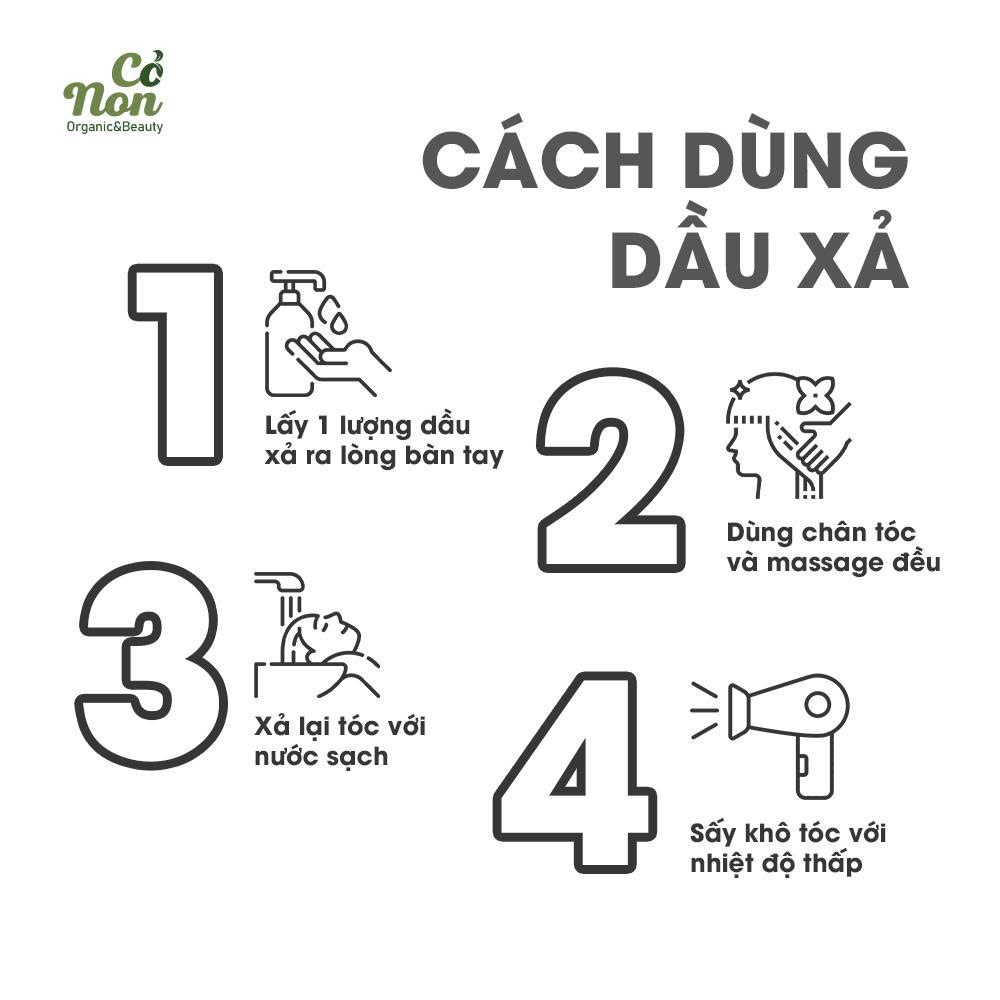 Cỏ Non
Organic&Beauty

CÁCH DÙNG DẦU XẢ

1
Lấy 1 lượng dầu xả ra lòng bàn tay

2
Dùng chân tóc và massage đều

3
Xả lại tóc với nước sạch

4
Sấy khô tóc với nhiệt độ thấp