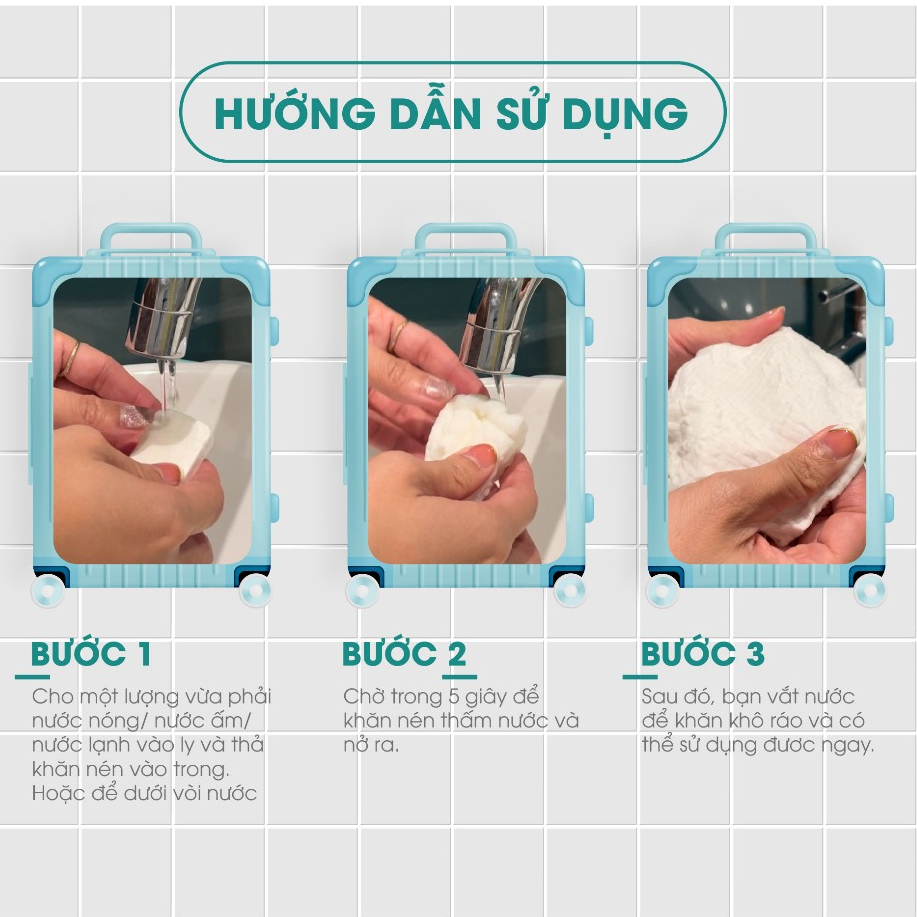 HƯỚNG DẪN SỬ DỤNG

BƯỚC 1
Cho một lượng vừa phải nước nóng/ nước ấm/ nước lạnh vào ly và thả khăn nén vào trong. Hoặc để dưới vòi nước

BƯỚC 2
Chờ trong 5 giây để khăn nén thấm nước và nở ra.

BƯỚC 3
Sau đó, bạn vắt nước để khăn khô ráo và có thể sử dụng được ngay.