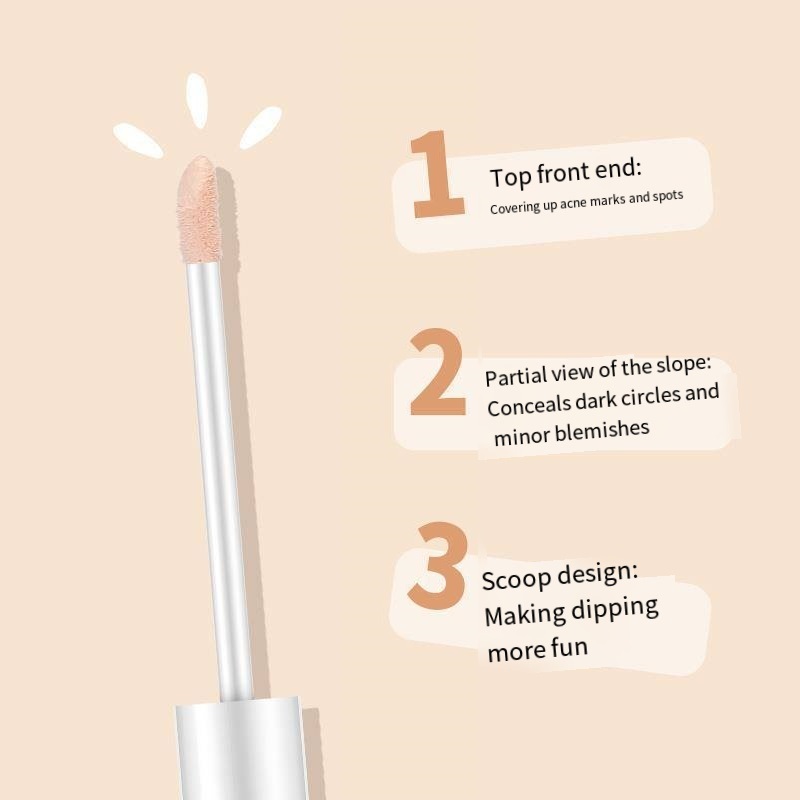 1 Top front end:
Covering up acne marks and spots

2 Partial view of the slope:
Conceals dark circles and minor blemishes

3 Scoop design:
Making dipping more fun