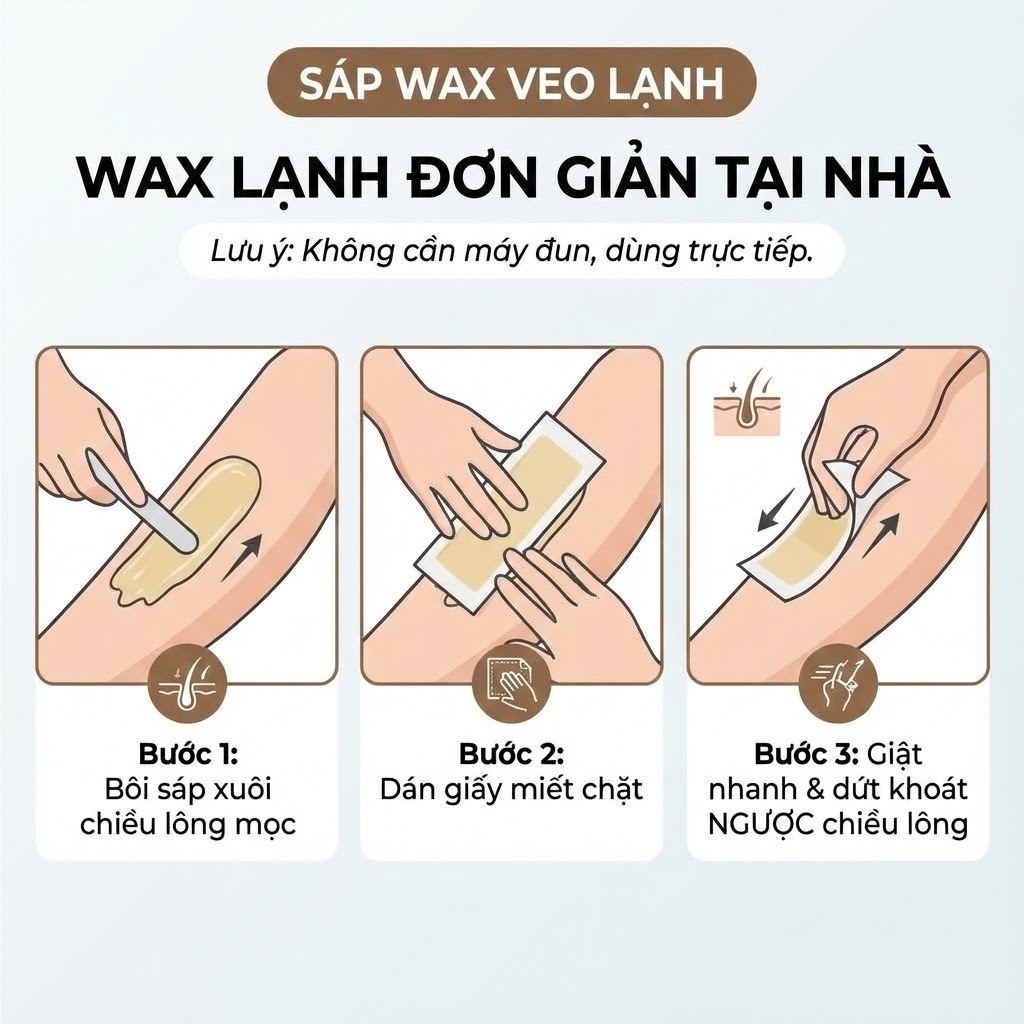 SÁP WAX VEO LẠNH

WAX LẠNH ĐƠN GIẢN TẠI NHÀ

Lưu ý: Không cần máy đun, dùng trực tiếp.

Bước 1: Bôi sáp xuôi chiều lông mọc

Bước 2: Dán giấy miết chặt

Bước 3: Giật nhanh & dứt khoát NGƯỢC chiều lông