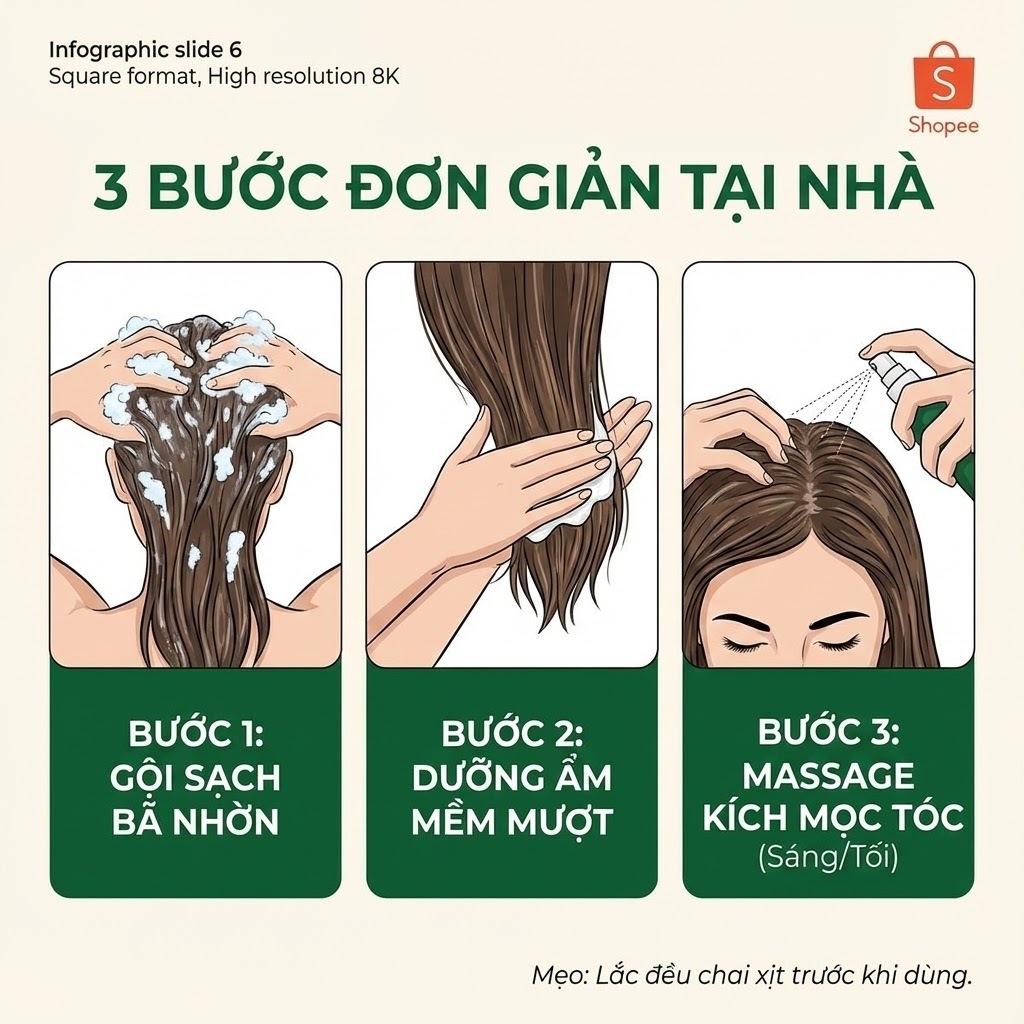 Infographic slide 6
Square format, High resolution 8K

S
Shopee

3 BƯỚC ĐƠN GIẢN TẠI NHÀ

BƯỚC 1:
GỘI SẠCH
BÃ NHỜN

BƯỚC 2:
DƯỠNG ẨM
MỀM MƯỢT

BƯỚC 3:
MASSAGE
KÍCH MỌC TÓC
(Sáng/Tối)

Mẹo: Lắc đều chai xịt trước khi dùng.