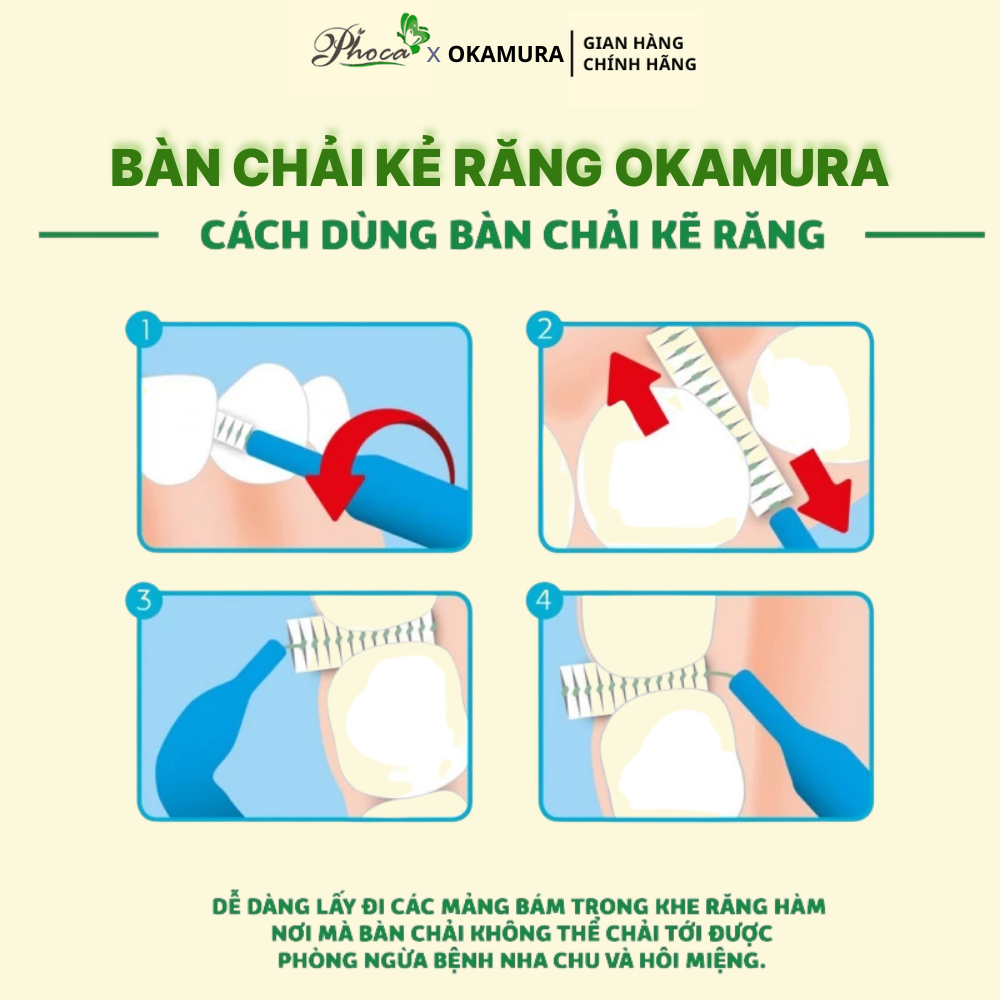 Phoca X OKAMURA | GIAN HÀNG CHÍNH HÃNG

BÀN CHẢI KẺ RĂNG OKAMURA

CÁCH DÙNG BÀN CHẢI KẼ RĂNG

1

2

3

4

DỄ DÀNG LẤY ĐI CÁC MẢNG BÁM TRONG KHE RĂNG HÀM NƠI MÀ BÀN CHẢI KHÔNG THỂ CHẢI TỚI ĐƯỢC PHÒNG NGỪA BỆNH NHA CHU VÀ HÔI MIỆNG.