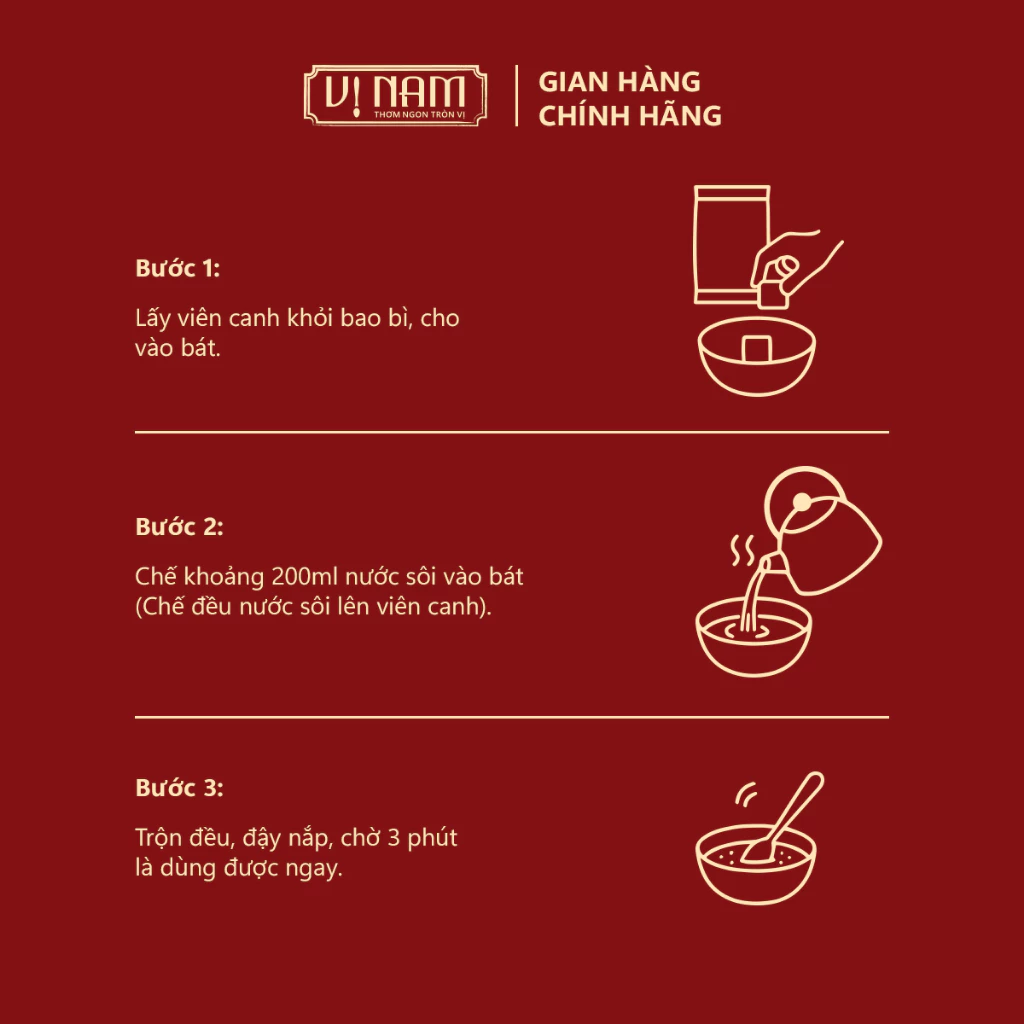 VỊ NAM
THƠM NGON TRÒN VỊ

GIAN HÀNG CHÍNH HÃNG

Bước 1:

Lấy viên canh khỏi bao bì, cho vào bát.

Bước 2:

Chế khoảng 200ml nước sôi vào bát (Chế đều nước sôi lên viên canh).

Bước 3:

Trộn đều, đậy nắp, chờ 3 phút là dùng được ngay.