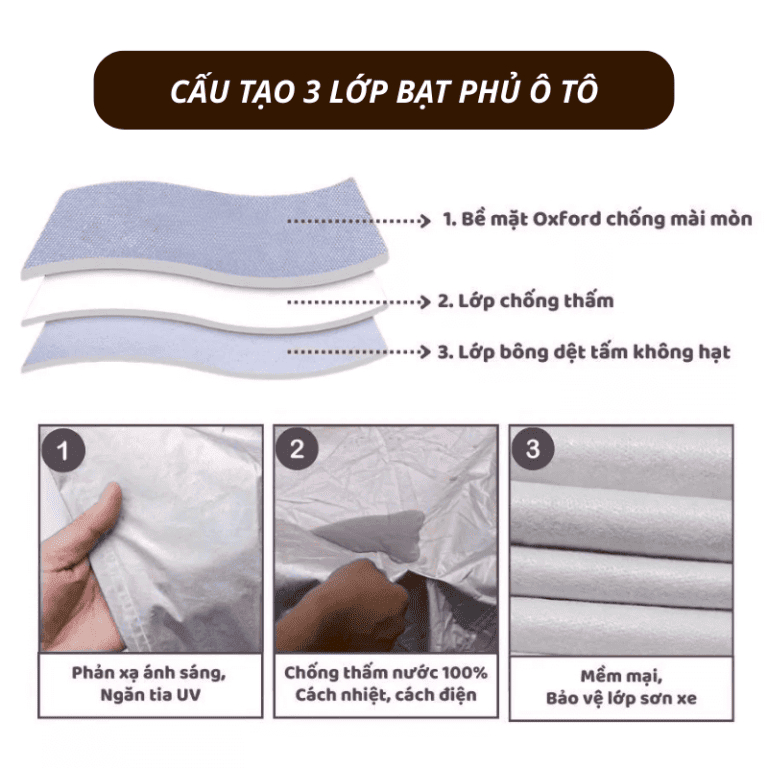 CẤU TẠO 3 LỚP BẠT PHỦ Ô TÔ

1. Bề mặt Oxford chống mài mòn

2. Lớp chống thấm

3. Lớp bông dệt tấm không hạt

1

Phản xạ ánh sáng,
Ngăn tia UV

2

Chống thấm nước 100%
Cách nhiệt, cách điện

3

Mềm mại,
Bảo vệ lớp sơn xe