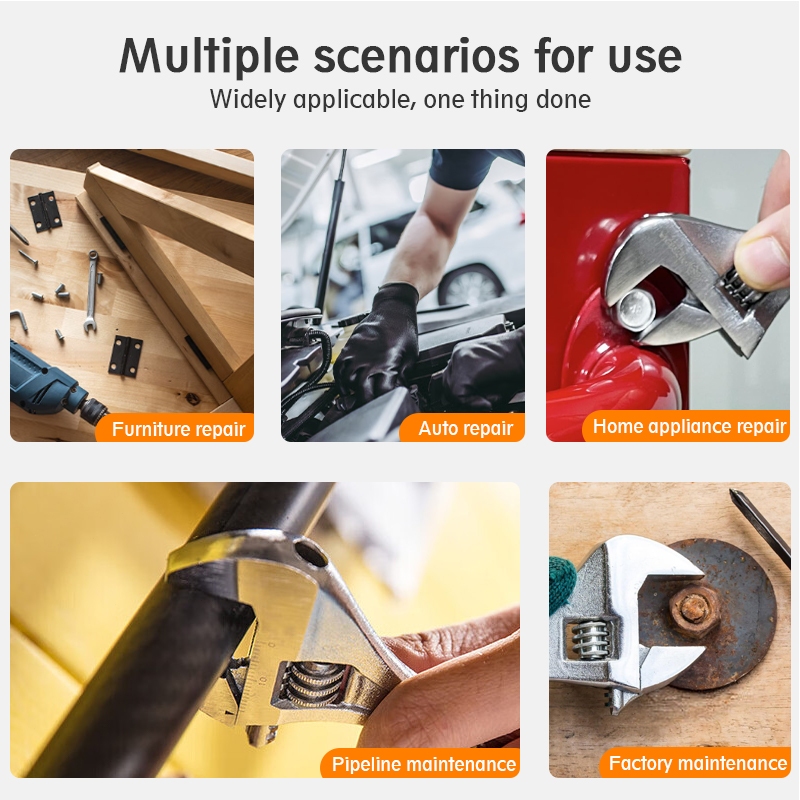 Multiple scenarios for use

Widely applicable, one thing done

Furniture repair

Auto repair

Home appliance repair

Pipeline maintenance

Factory maintenance