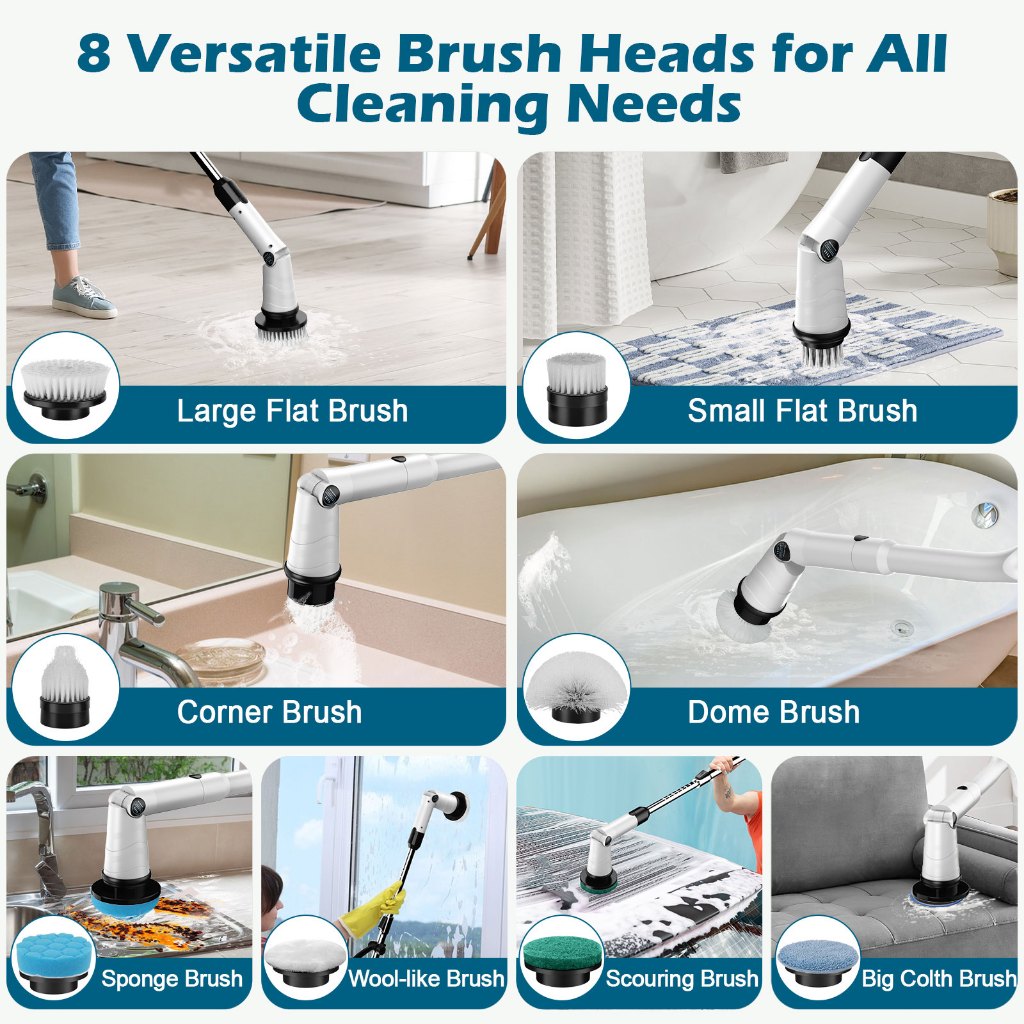 8 Versatile Brush Heads for All Cleaning Needs

Large Flat Brush

Small Flat Brush

Corner Brush

Dome Brush

Sponge Brush

Wool-like Brush

Scouring Brush

Big Colth Brush