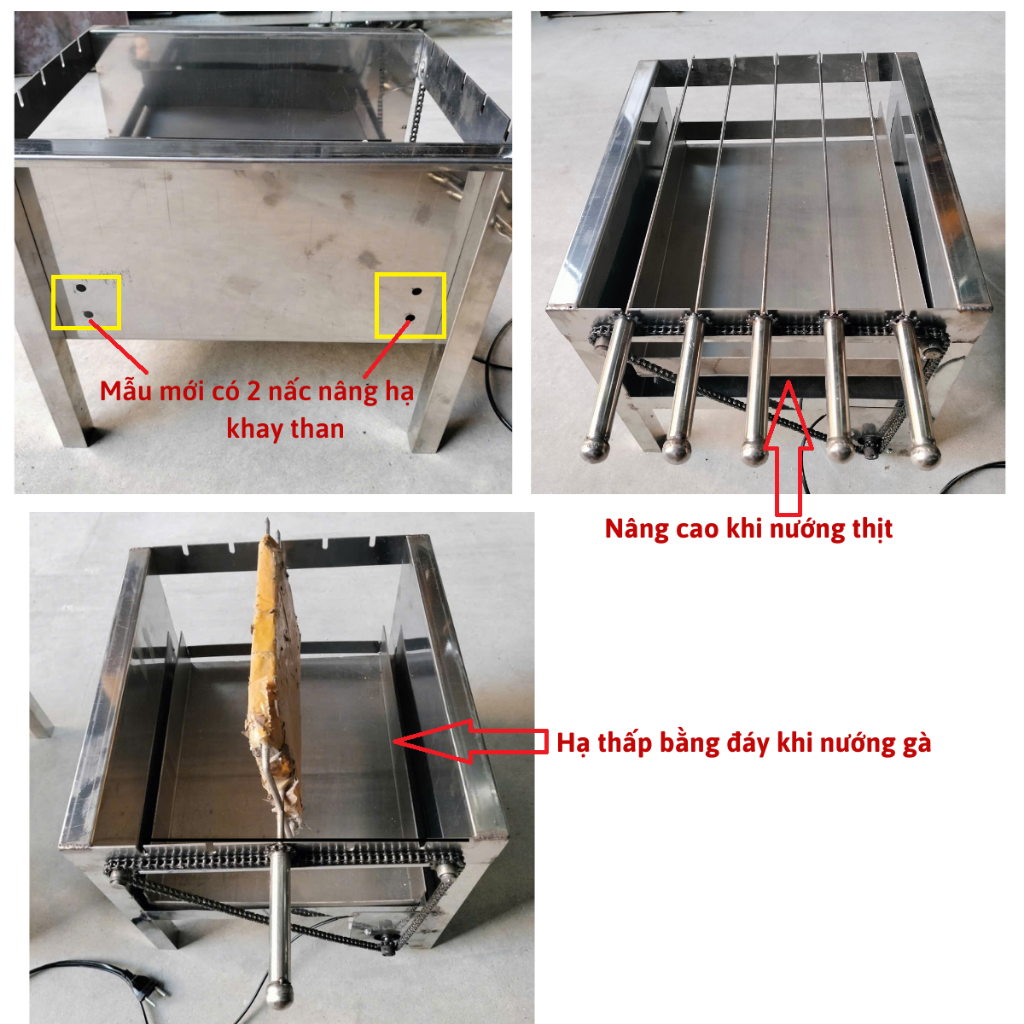 Mẫu mới có 2 nấc nâng hạ khay than

Nâng cao khi nướng thịt

Hạ thấp bằng đáy khi nướng gà