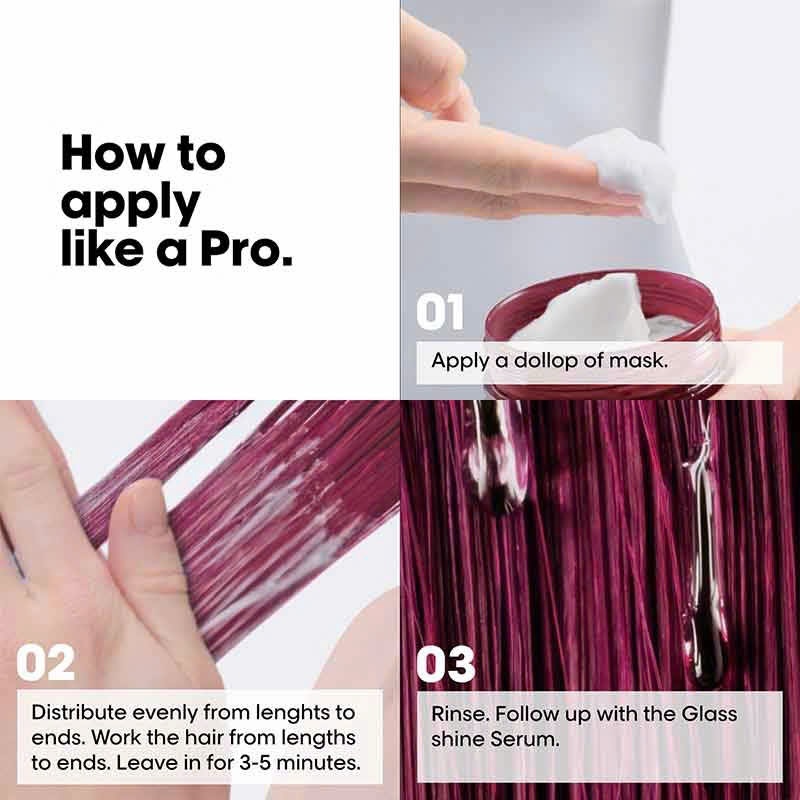 How to apply like a Pro.

01

Apply a dollop of mask.

02

Distribute evenly from lenghts to ends. Work the hair from lengths to ends. Leave in for 3-5 minutes.

03

Rinse. Follow up with the Glass shine Serum.