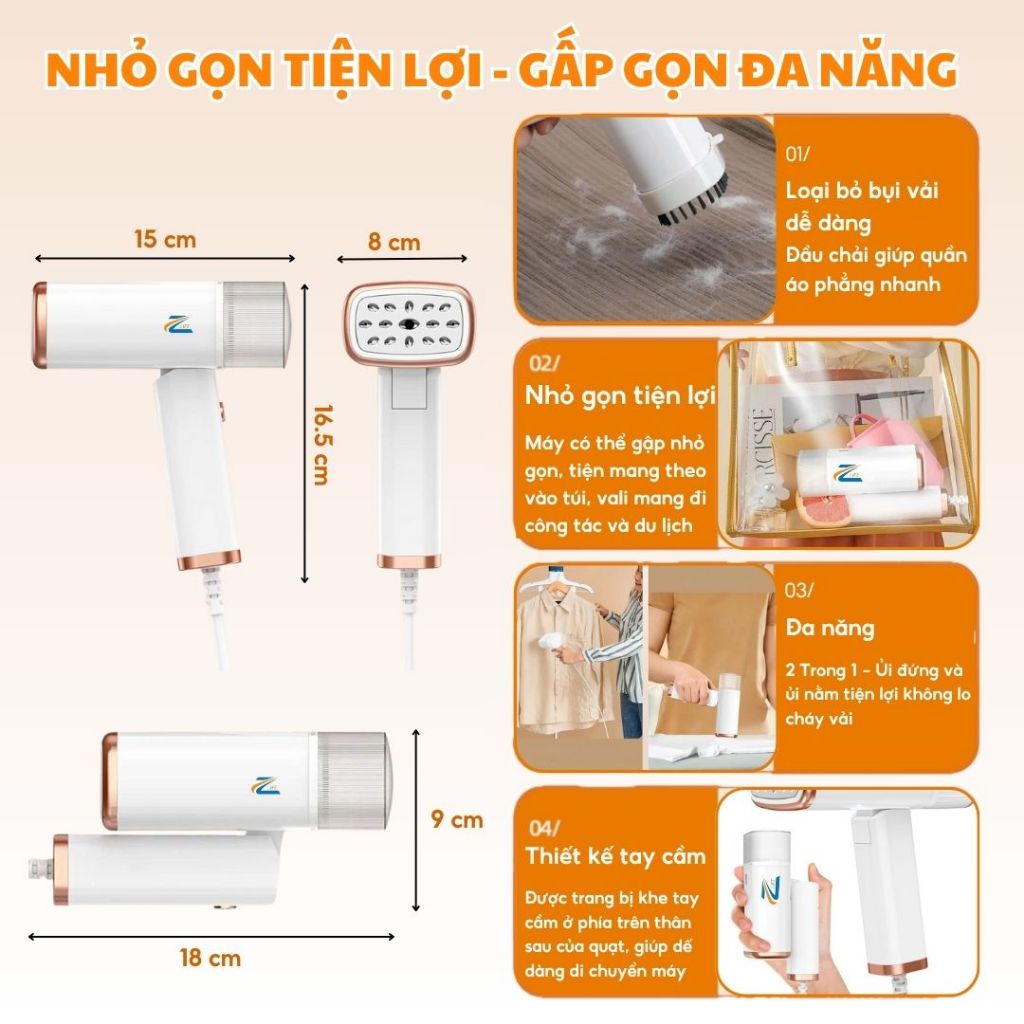 NHỎ GỌN TIỆN LỢI - GẤP GỌN ĐA NĂNG

15 cm

8 cm

16.5 cm

9 cm

18 cm

01/

Loại bỏ bụi vải dễ dàng

Đầu chải giúp quần áo phẳng nhanh

02/

Nhỏ gọn tiện lợi

Máy có thể gập nhỏ gọn, tiện mang theo vào túi, vali mang đi công tác và du lịch

RCISSE

03/

Đa năng

2 Trong 1 - Ủi đứng và ủi nằm tiện lợi không lo cháy vải

04/

Thiết kế tay cầm

Được trang bị khe tay cầm ở phía trên thân sau của quạt, giúp dễ dàng di chuyển máy