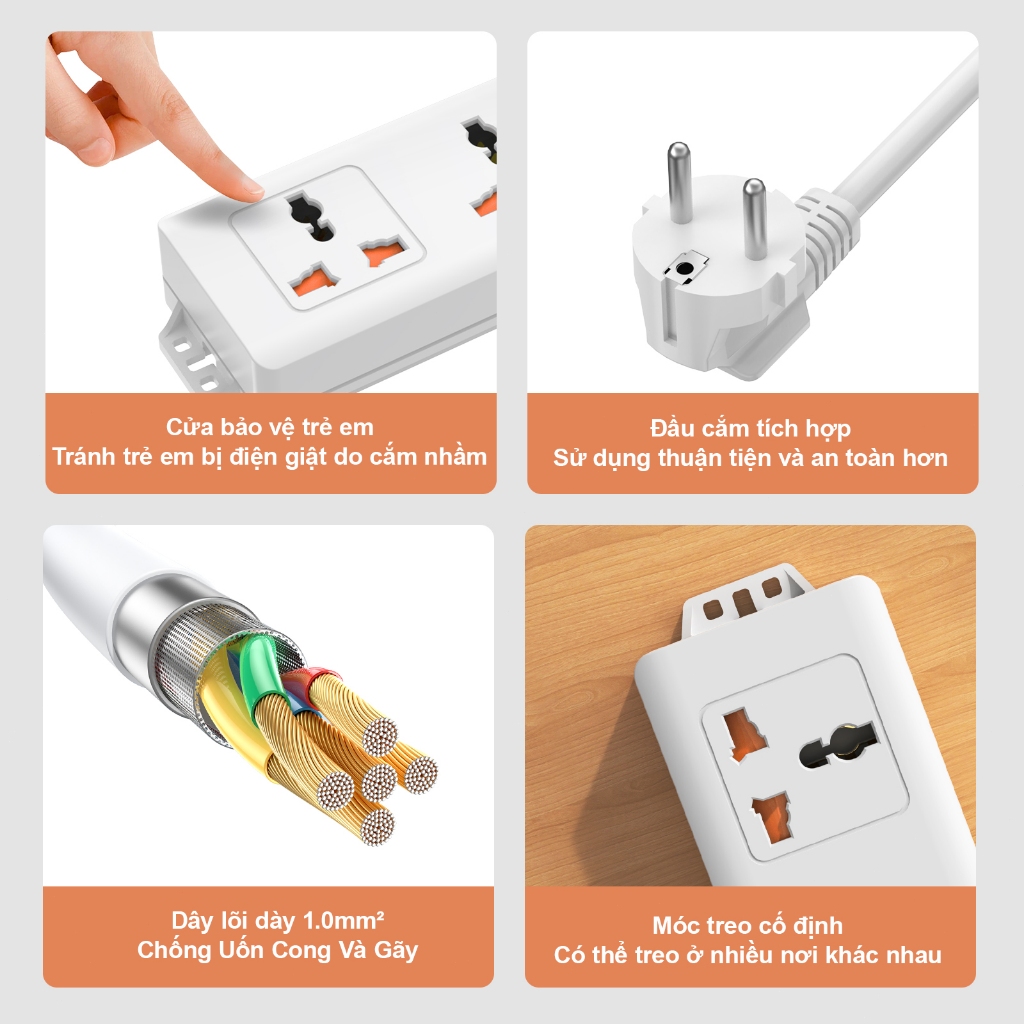 Cửa bảo vệ trẻ em
Tránh trẻ em bị điện giật do cắm nhầm

Đầu cắm tích hợp
Sử dụng thuận tiện và an toàn hơn

Dây lõi dày 1.0mm²
Chống Uốn Cong Và Gãy

Móc treo cố định
Có thể treo ở nhiều nơi khác nhau