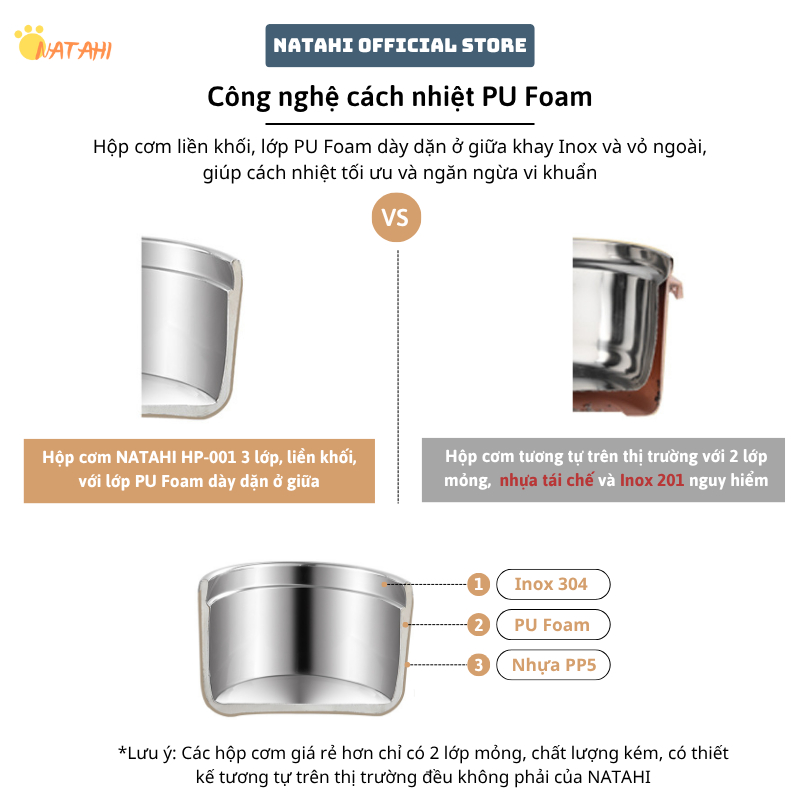 NATAHI

NATAHI OFFICIAL STORE

Công nghệ cách nhiệt PU Foam

Hộp cơm liền khối, lớp PU Foam dày dặn ở giữa khay Inox và vỏ ngoài, giúp cách nhiệt tối ưu và ngăn ngừa vi khuẩn

VS

Hộp cơm NATAHI HP-001 3 lớp, liền khối, với lớp PU Foam dày dặn ở giữa

Hộp cơm tương tự trên thị trường với 2 lớp mỏng, nhựa tái chế và Inox 201 nguy hiểm

1 Inox 304

2 PU Foam

3 Nhựa PP5

*Lưu ý: Các hộp cơm giá rẻ hơn chỉ có 2 lớp mỏng, chất lượng kém, có thiết kế tương tự trên thị trường đều không phải của NATAHI