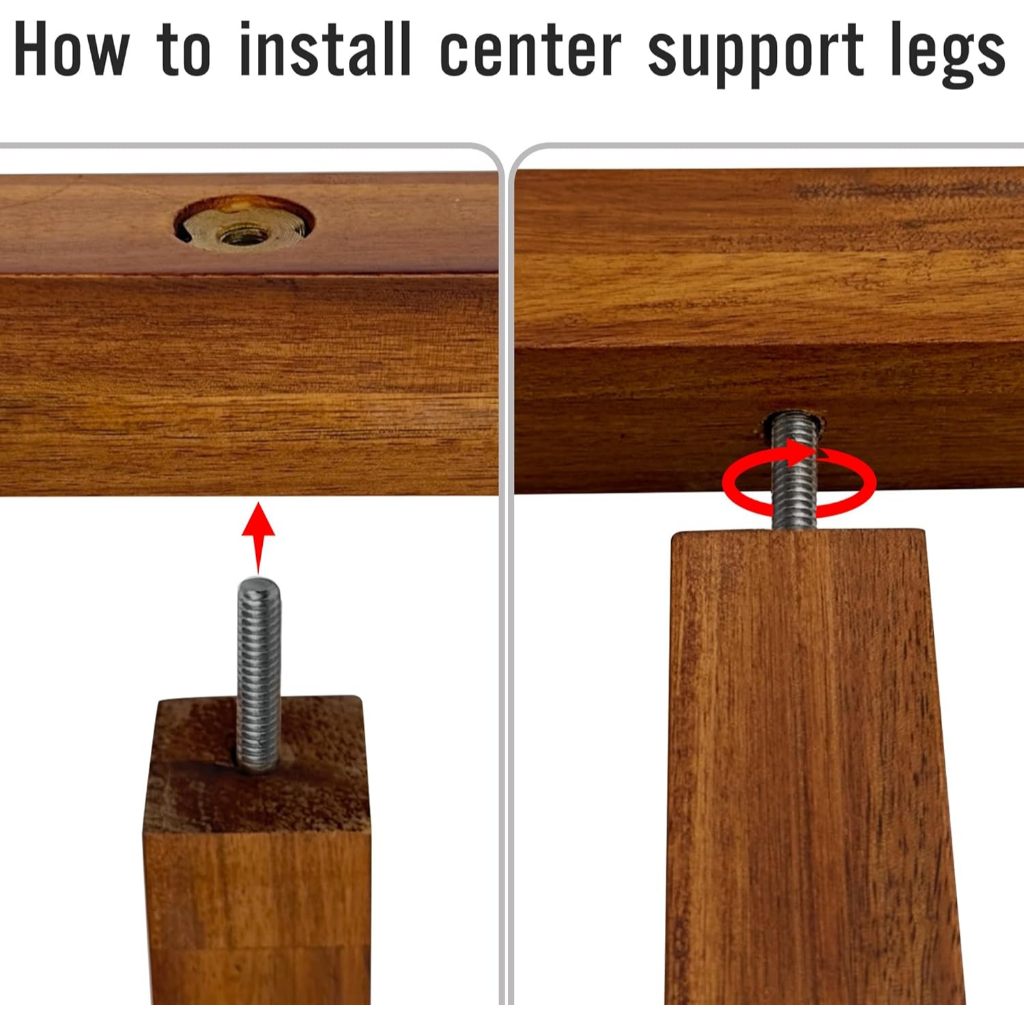 How to install center support legs