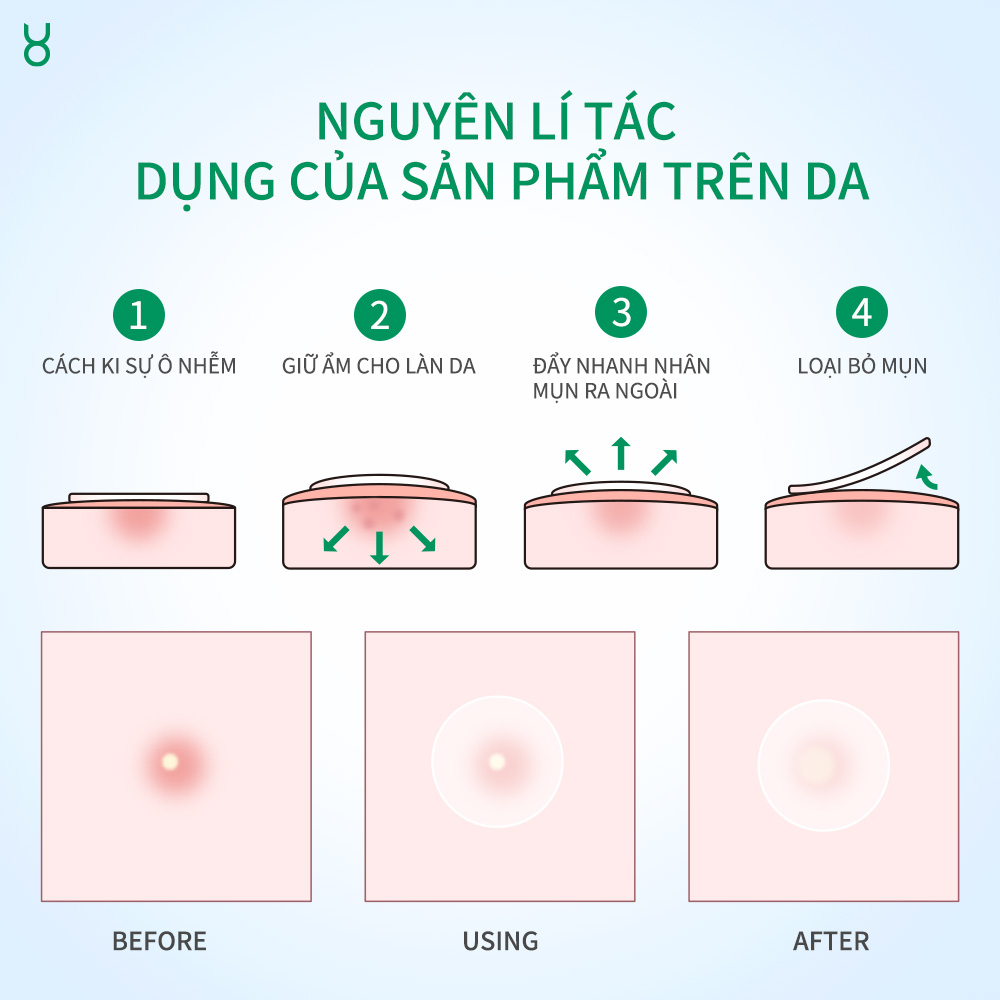 NGUYÊN LÍ TÁC DỤNG CỦA SẢN PHẨM TRÊN DA

1
CÁCH KI SỰ Ô NHỄM

2
GIỮ ẨM CHO LÀN DA

3
ĐẨY NHANH NHÂN MỤN RA NGOÀI

4
LOẠI BỎ MỤN

BEFORE

USING

AFTER