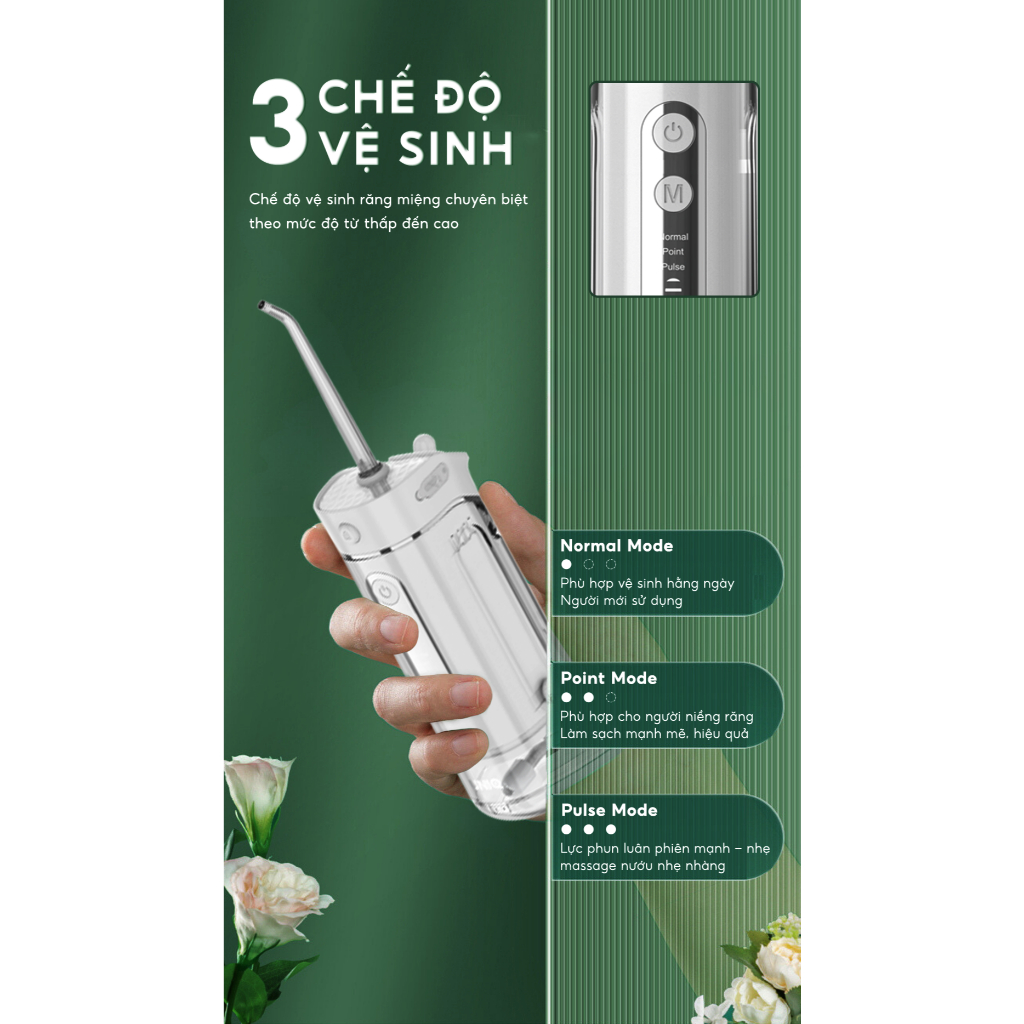 3 CHẾ ĐỘ VỆ SINH

Chế độ vệ sinh răng miệng chuyên biệt theo mức độ từ thấp đến cao

M
Normal
Point
Pulse

Normal Mode
Phù hợp vệ sinh hằng ngày
Người mới sử dụng

Point Mode
Phù hợp cho người niềng răng
Làm sạch mạnh mẽ, hiệu quả

Pulse Mode
Lực phun luân phiên mạnh – nhẹ
massage nướu nhẹ nhàng