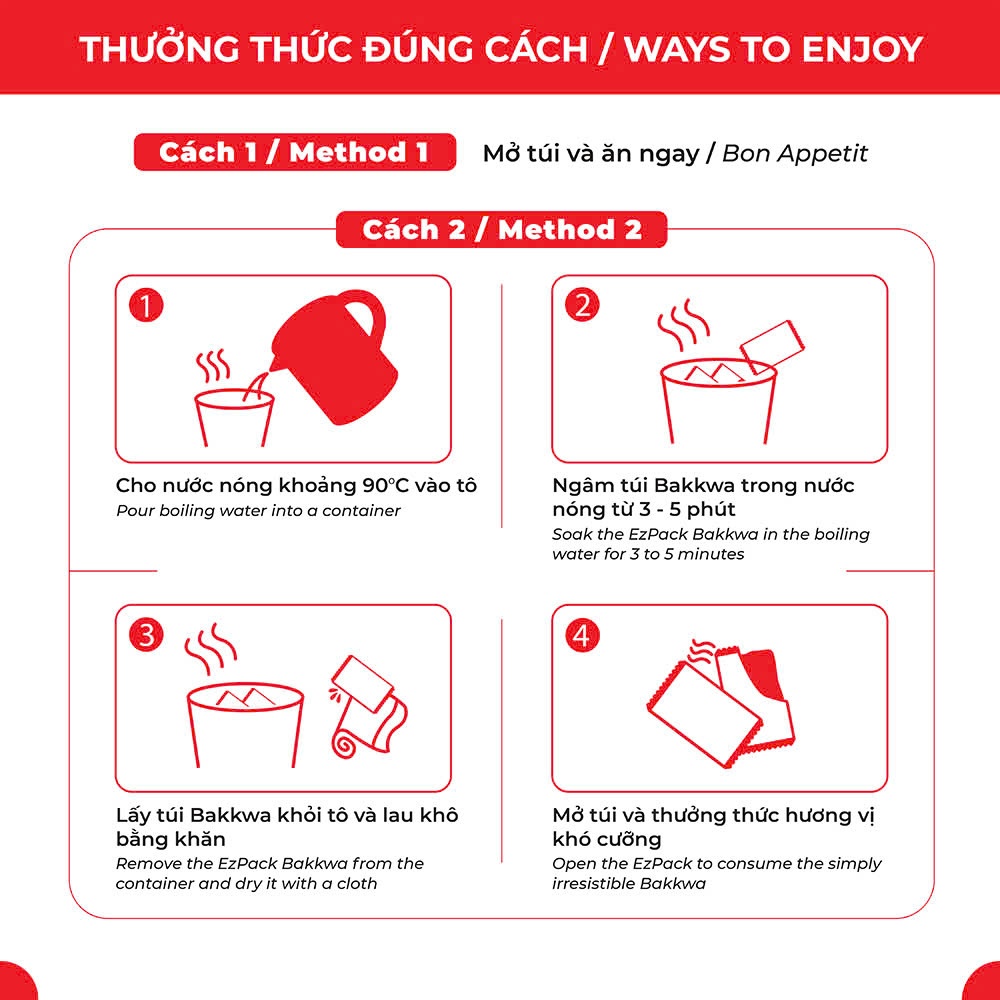 THƯỞNG THỨC ĐÚNG CÁCH / WAYS TO ENJOY

Cách 1 / Method 1

Mở túi và ăn ngay / Bon Appetit

Cách 2 / Method 2

1

Cho nước nóng khoảng 90°C vào tô
Pour boiling water into a container

2

Ngâm túi Bakkwa trong nước nóng từ 3 - 5 phút
Soak the EzPack Bakkwa in the boiling water for 3 to 5 minutes

3

Lấy túi Bakkwa khỏi tô và lau khô bằng khăn
Remove the EzPack Bakkwa from the container and dry it with a cloth

4

Mở túi và thưởng thức hương vị khó cưỡng
Open the EzPack to consume the simply irresistible Bakkwa