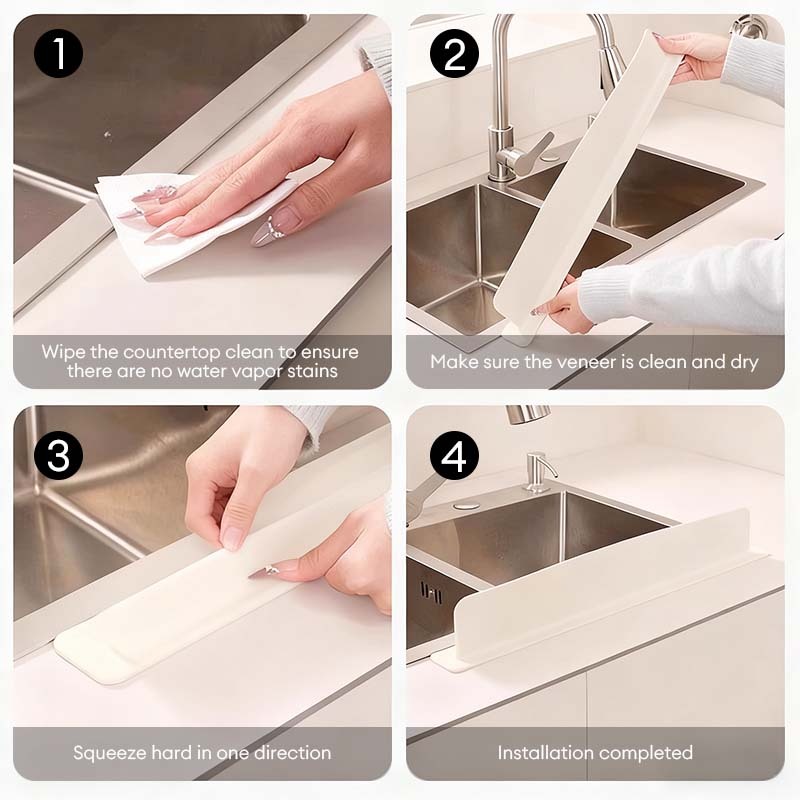 1

Wipe the countertop clean to ensure there are no water vapor stains

2

Make sure the veneer is clean and dry

3

Squeeze hard in one direction

4

Installation completed